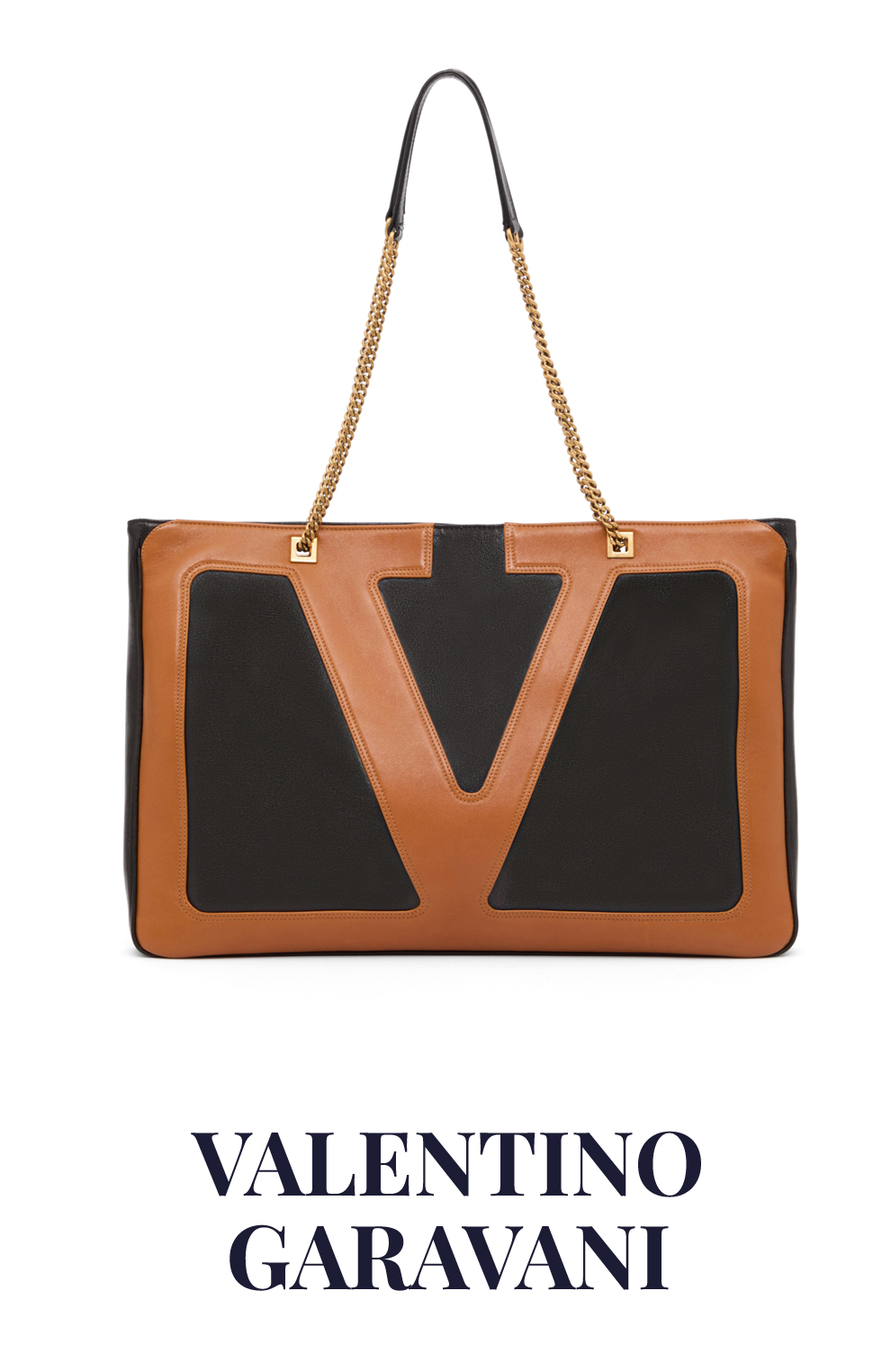 VALENTINO
GARAVANI