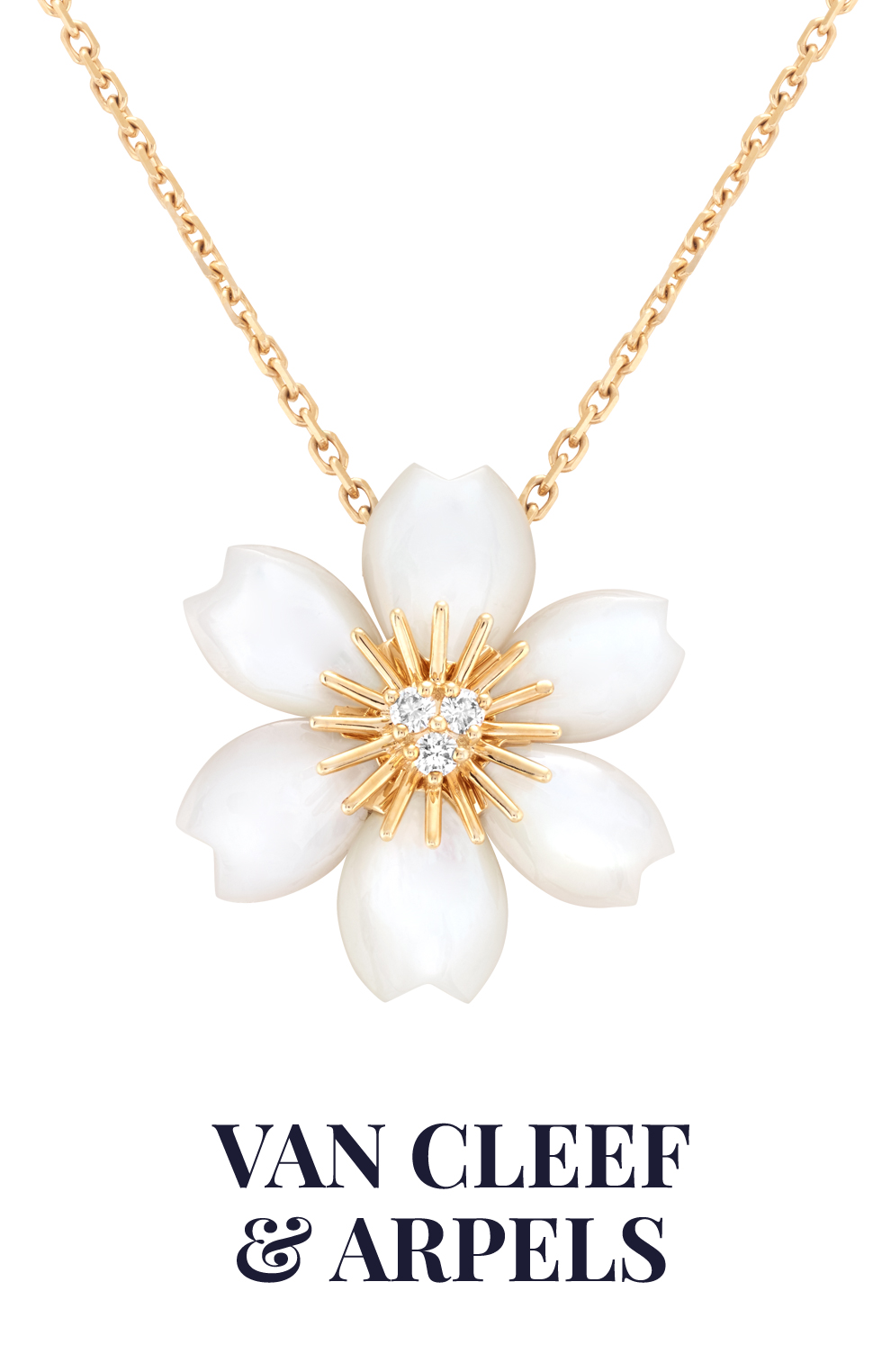 VAN CLEEF
& ARPELS