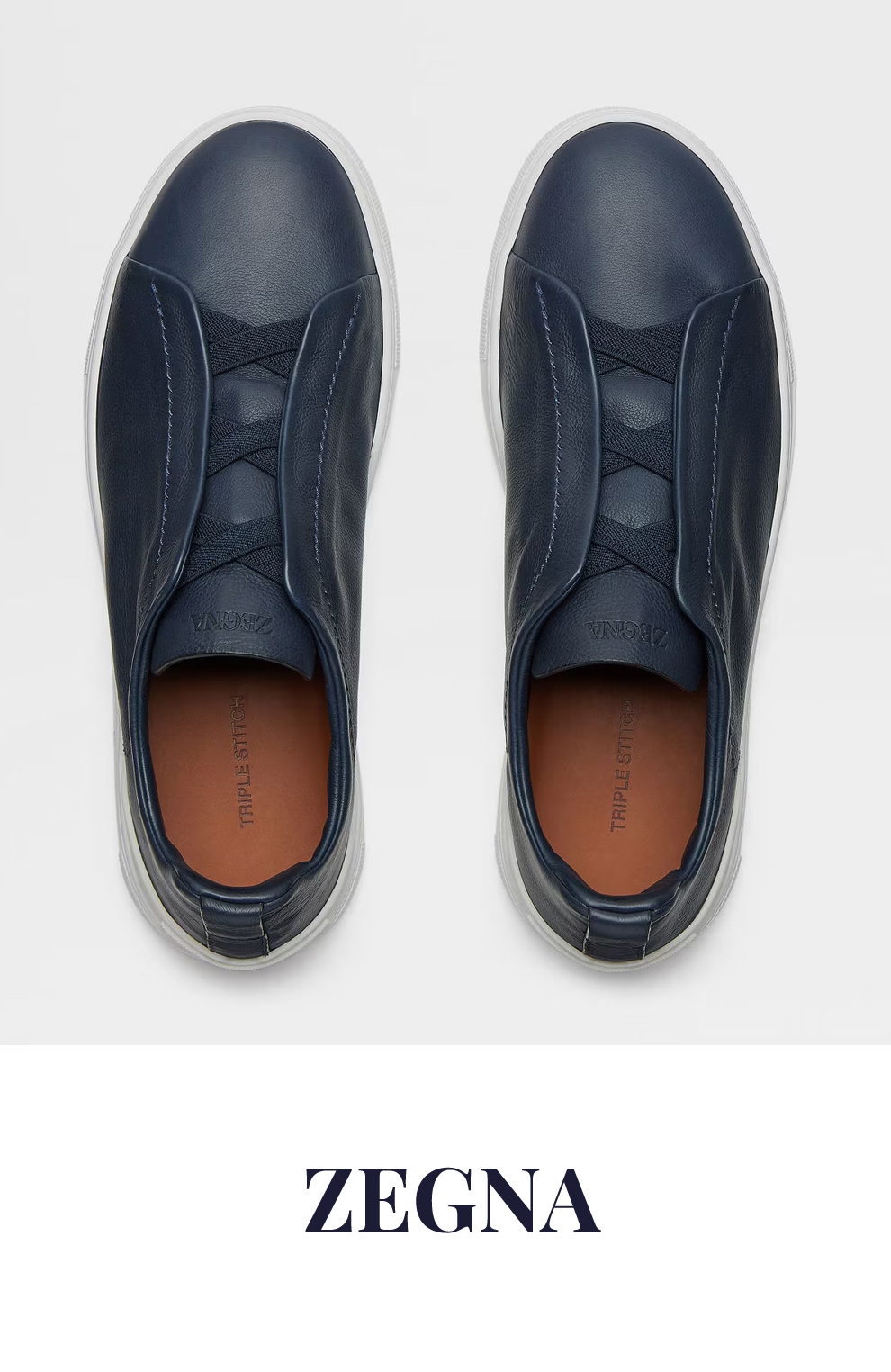 ZEGNA

TRIPLE STITCH

ZEGNA

TRIPLE STITCH

ZEGNA