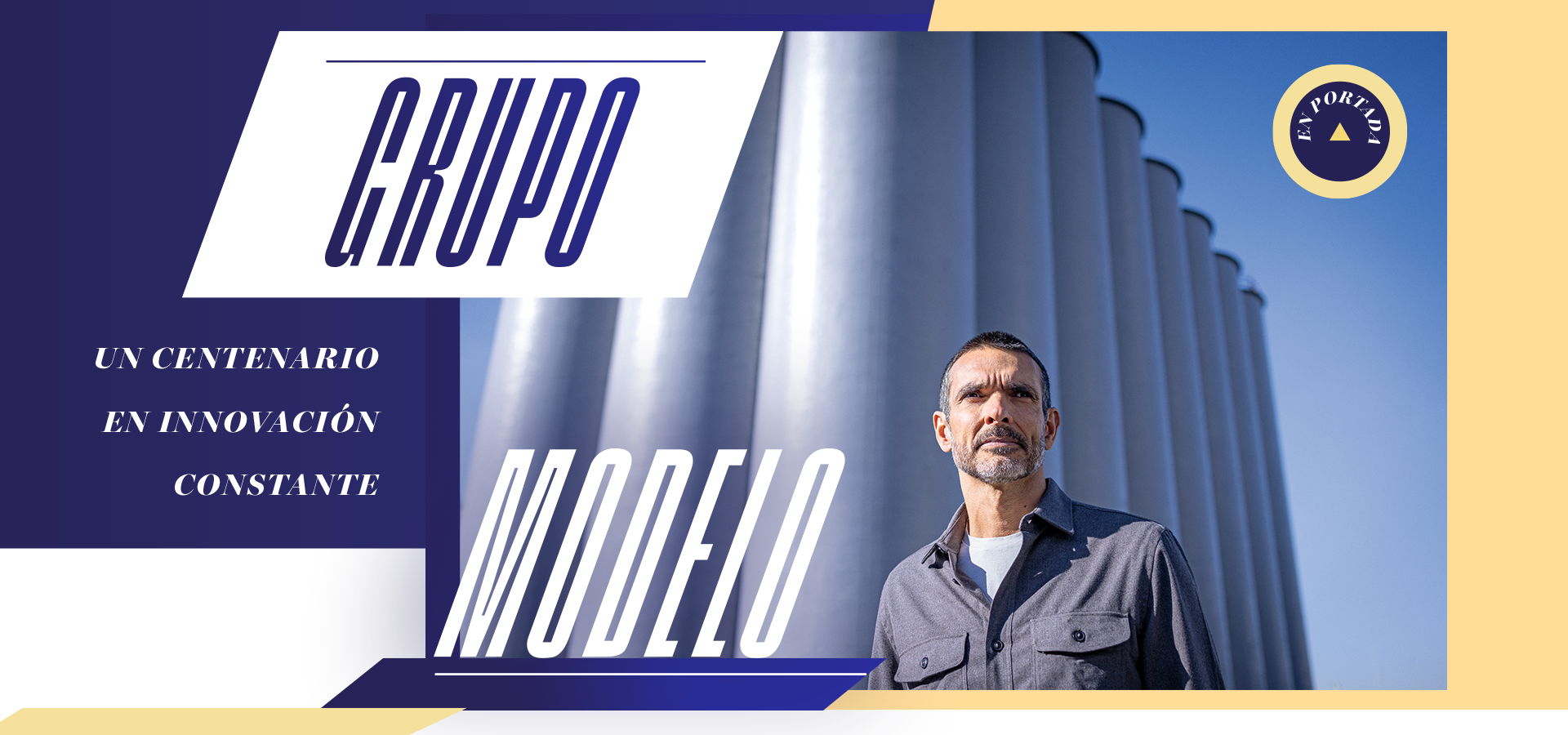 GRUPO

EN PORTADA

UN CENTENARIO EN INNOVACIÓN CONSTANTE

MODELO