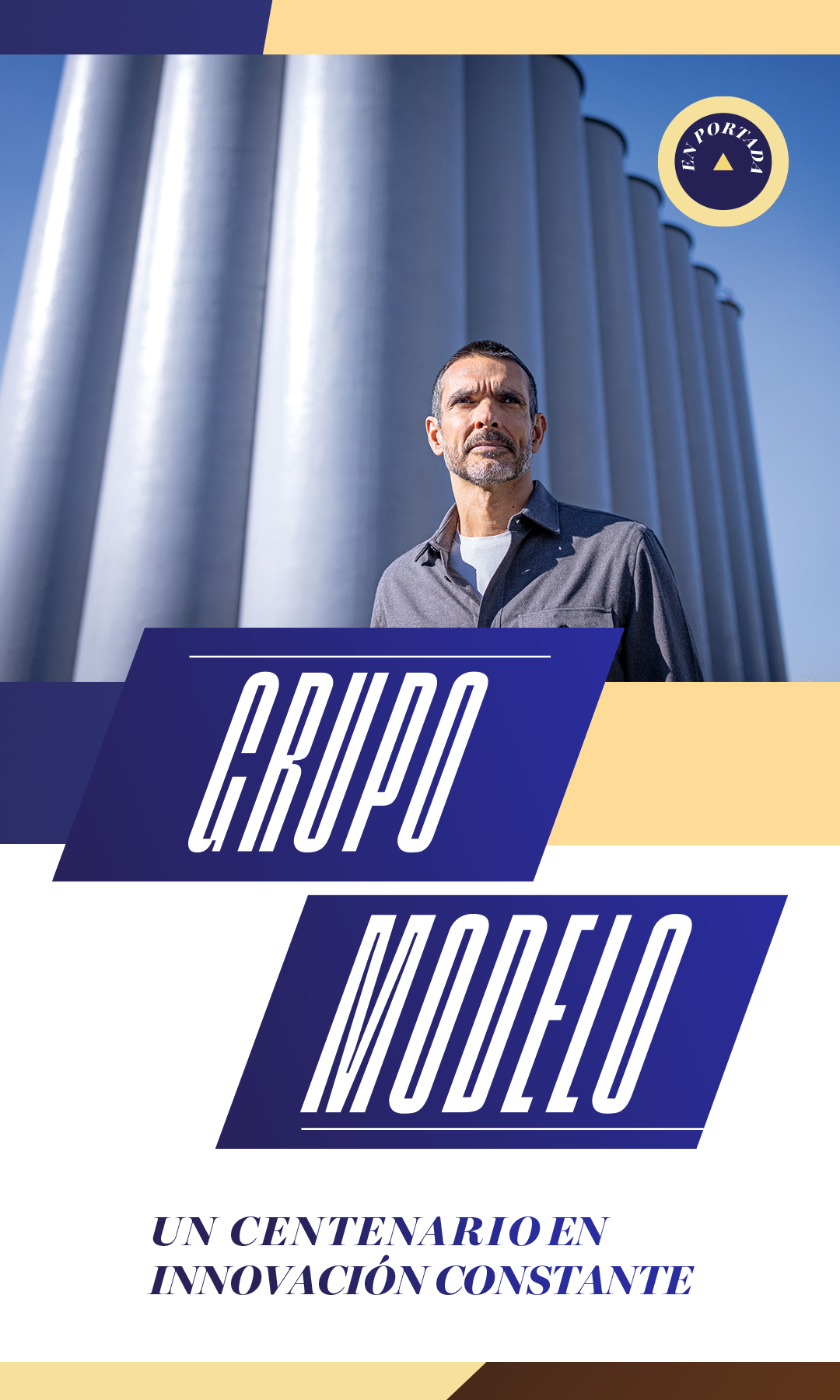 EN PORTADA

GRUPO MODELO

UN CENTENARIO EN INNOVACIÓN CONSTANTE