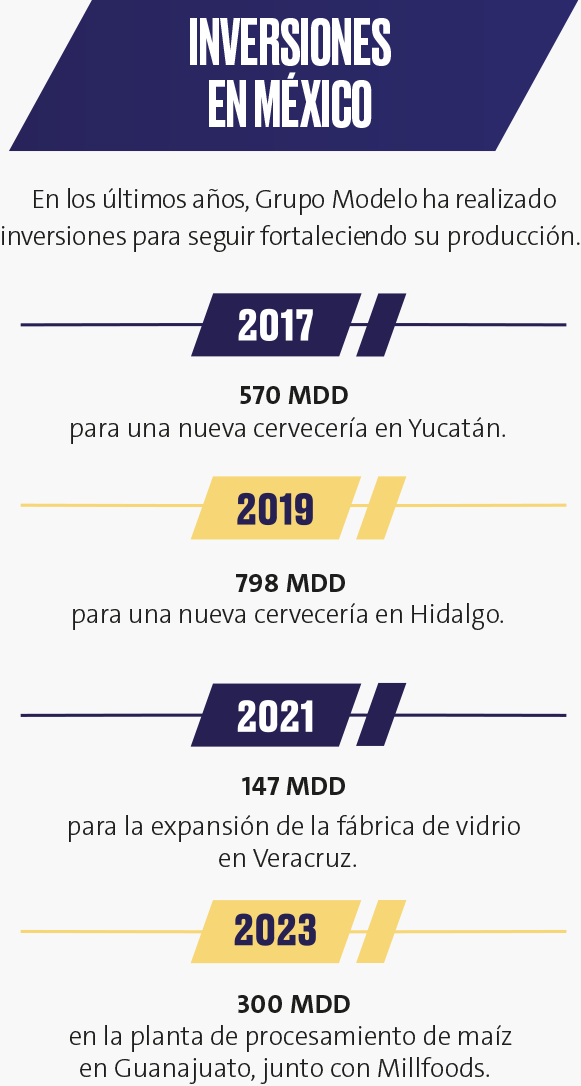 INVERSIONES EN MÉXICO

En los últimos años, Grupo Modelo ha realizado inversiones para seguir fortaleciendo su producción.

2017

570 MDD
para una nueva cervecería en Yucatán.

2019

798 MDD
para una nueva cervecería en Hidalgo.

2021

147 MDD
para la expansión de la fábrica de vidrio en Veracruz.

2023

300 MDD
en la planta de procesamiento de maíz en Guanajuato, junto con Millfoods.