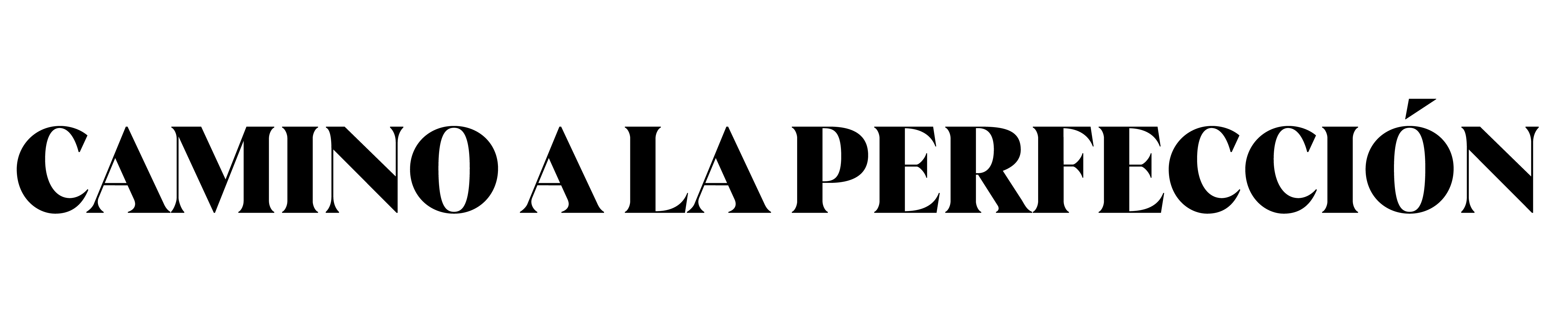 CAMINO A LA PERFECCIÓN