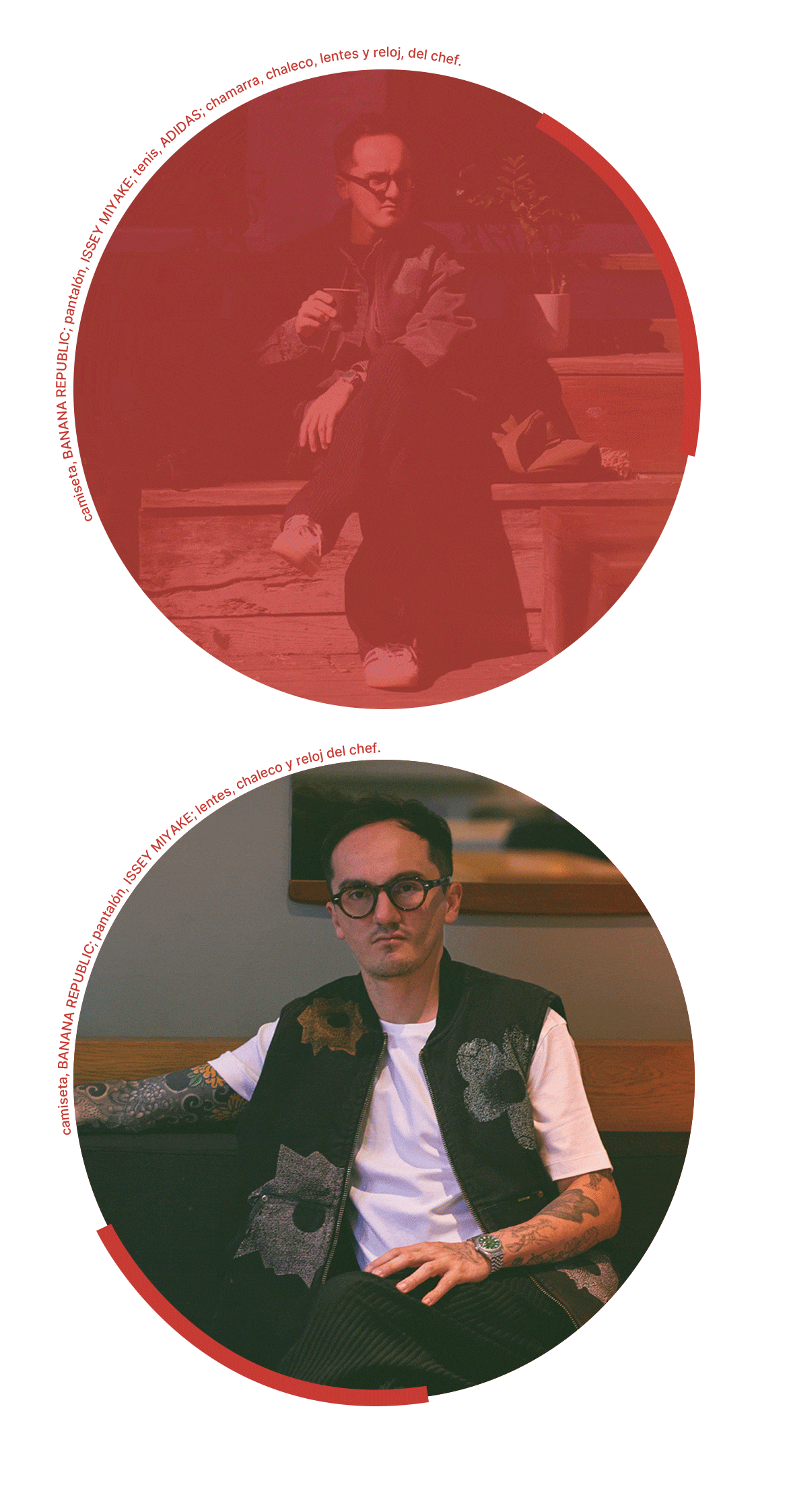 camiseta, BANANA REPUBLIC; pantalón, ISSEY MIYAKE; tenis, ADIDAS; chamarra, chaleco, lentes y reloj, del chef.

camiseta, BANANA REPUBLIC; pantalón, ISSEY MIYAKE; lentes, chaleco y reloj del chef.