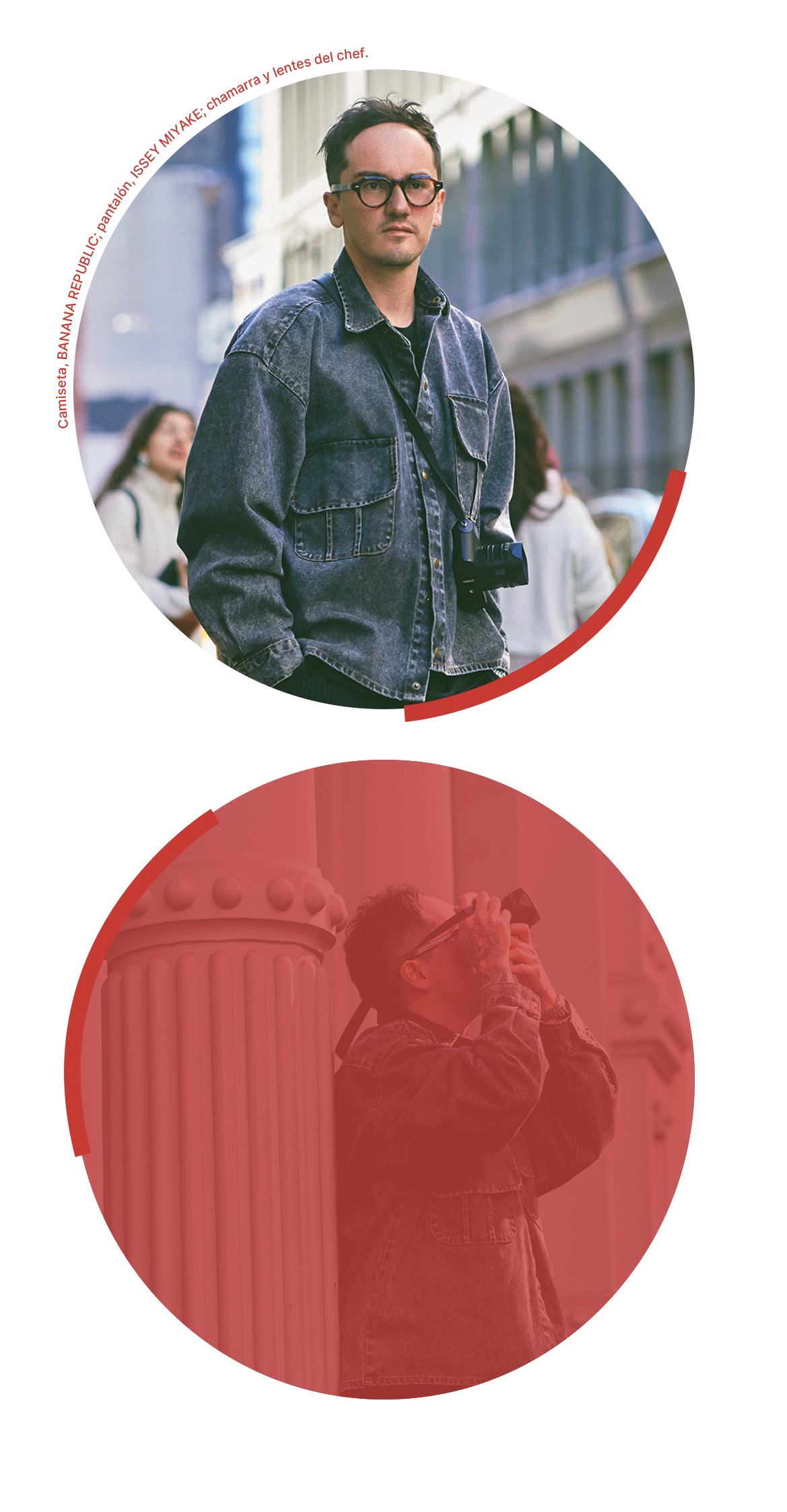 Camiseta, BANANA REPUBLIC; pantalón, ISSEY MIYAKE; chamarra y lentes del chef.