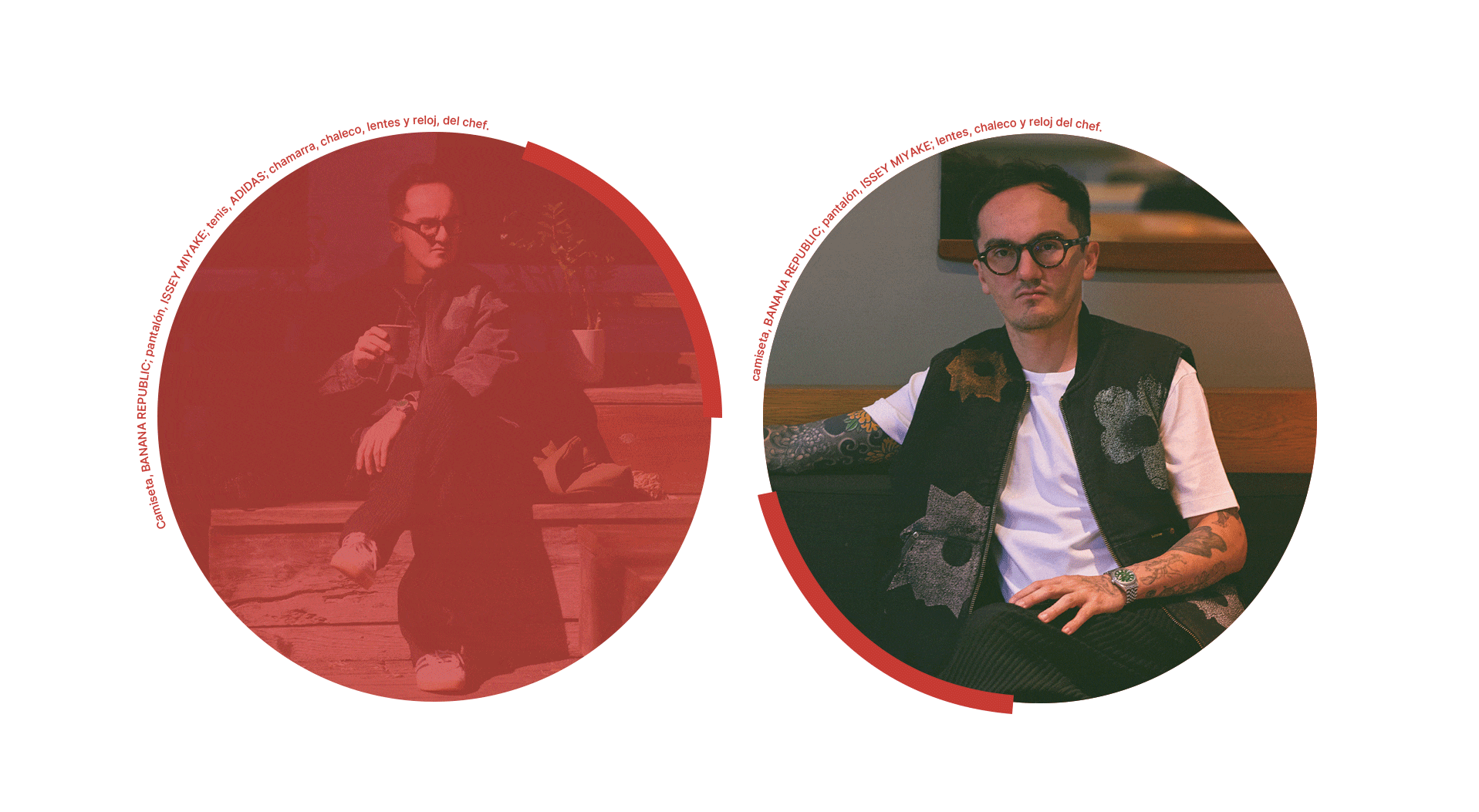 Camiseta, BANANA REPUBLIC; pantalón, ISSEY MIYAKE; tenis, ADIDAS; chamarra, chaleco, lentes y reloj, del chef.

camiseta, BANANA REPUBLIC; pantalón, ISSEY MIYAKE; lentes, chaleco y reloj del chef.