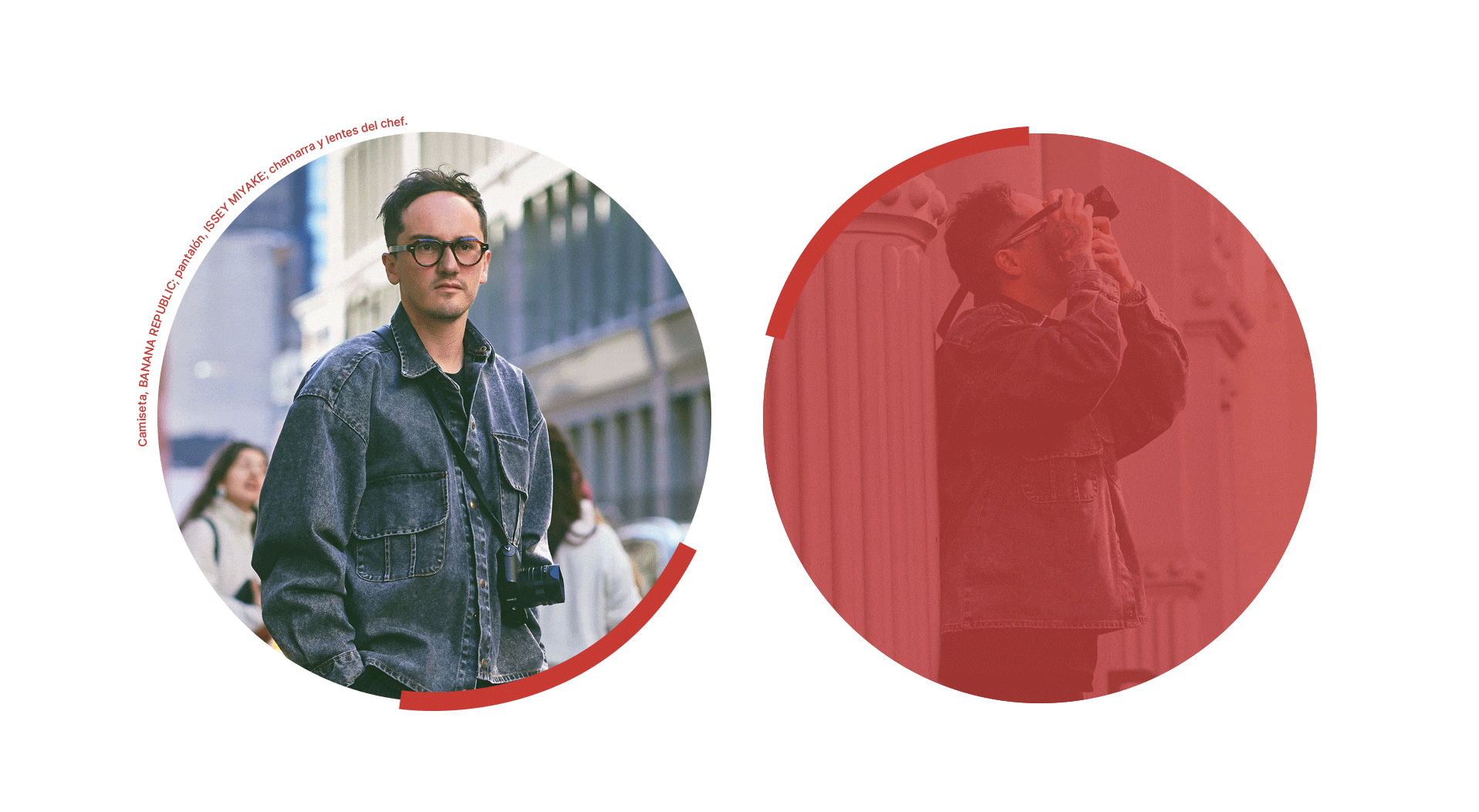 Camiseta, BANANA REPUBLIC; pantalón, ISSEY MIYAKE; chamarra y lentes del chef.