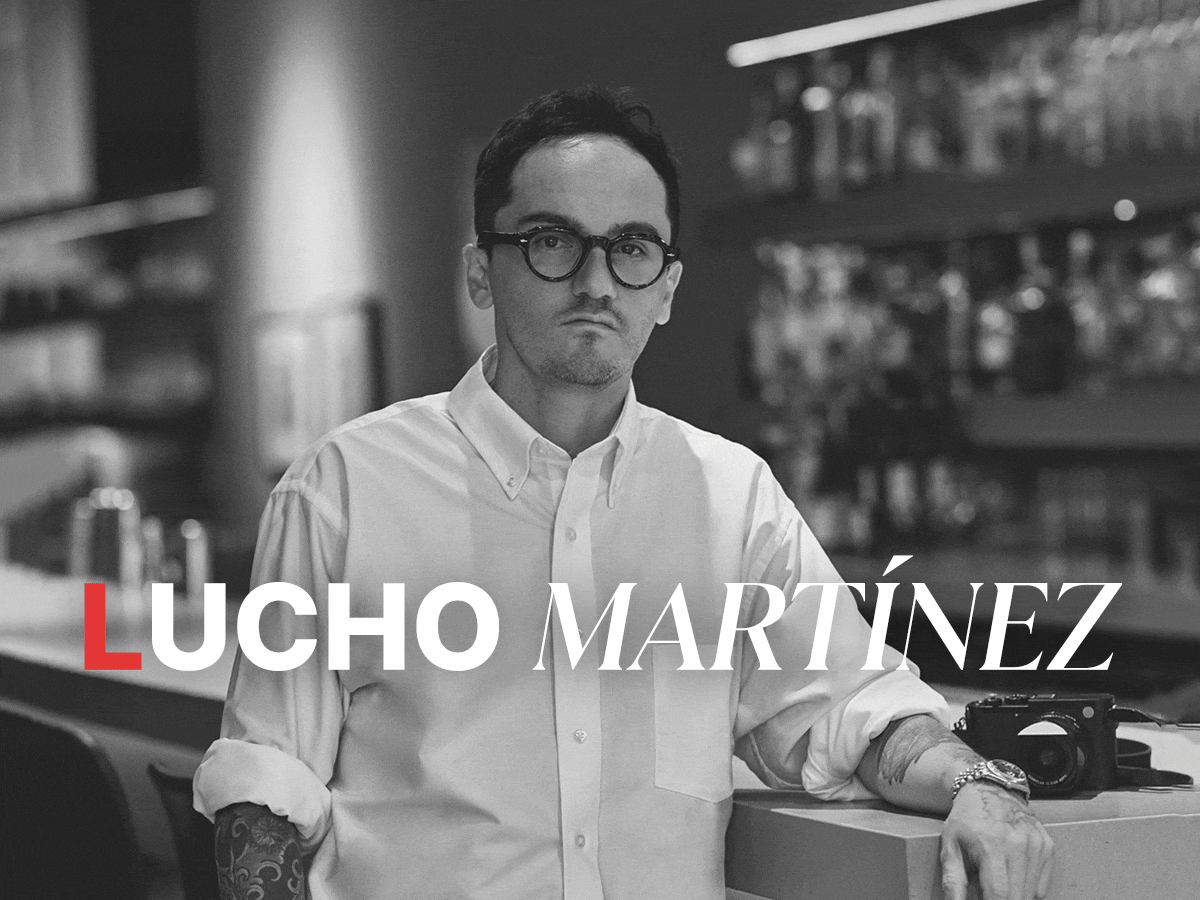 LUCHO MARTÍNEZ