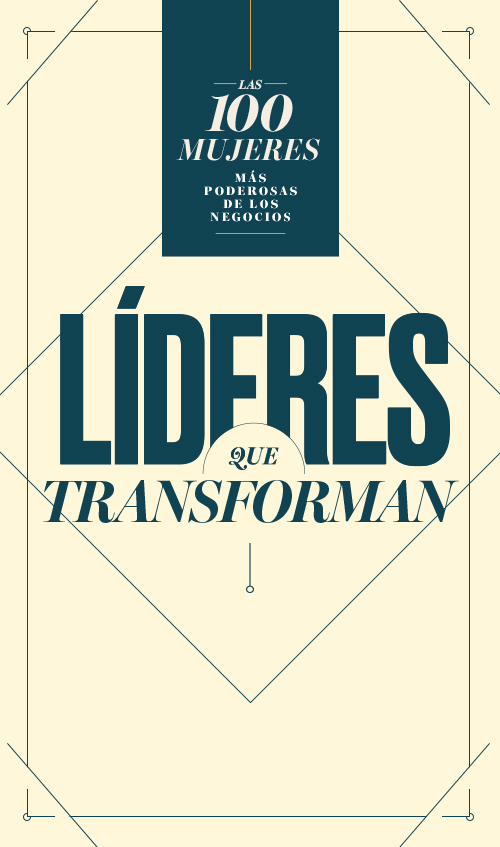 LAS
100
MUJERES
MÁS
PODEROSAS
DE LOS
NEGOCIOS

LÍDERES
QUE
TRANSFORMAN