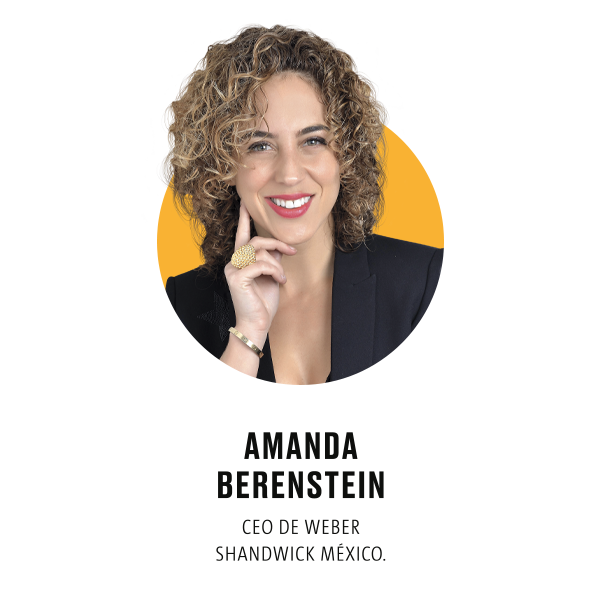 AMANDA BERENSTEIN

CEO DE WEBER SHANDWICK MÉXICO.