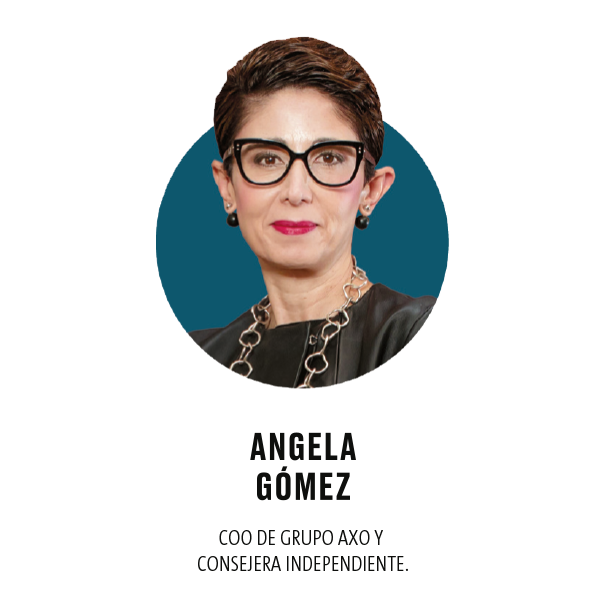 ANGELA GÓMEZ

COO DE GRUPO AXO Y CONSEJERA INDEPENDIENTE.