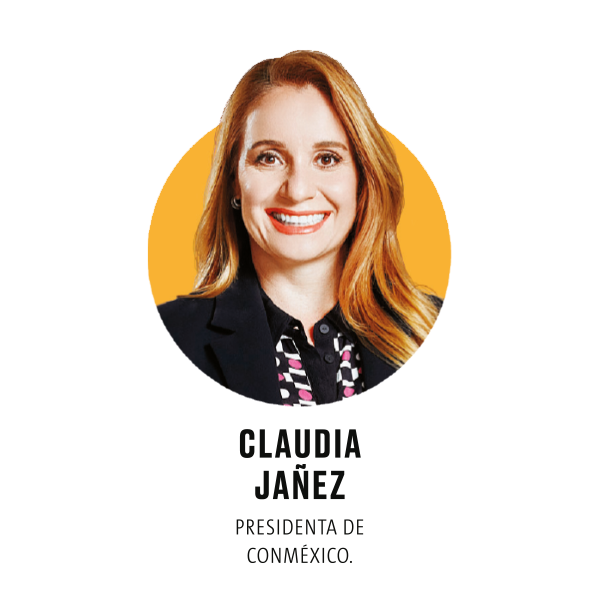 CLAUDIA JAÑEZ

PRESIDENTA DE CONMÉXICO.