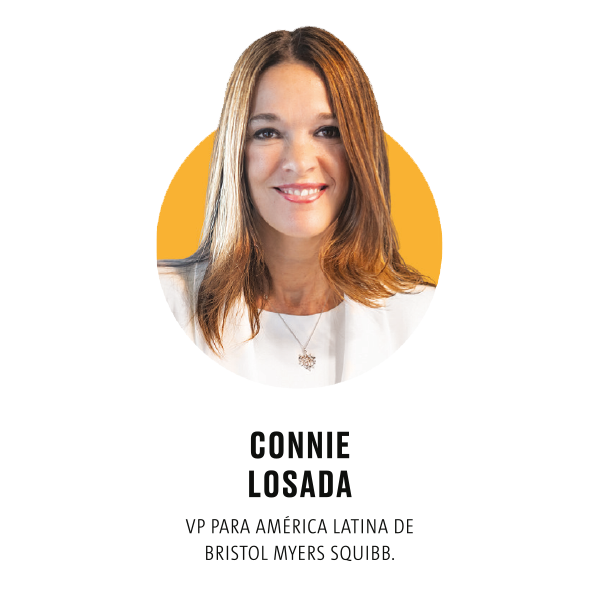 CONNIE
LOSADA

VP PARA AMÉRICA LATINA DE BRISTOL MYERS SQUIBB.