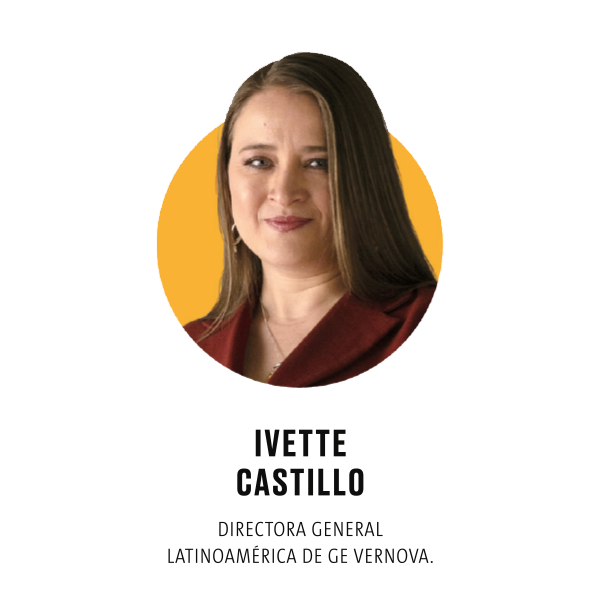 IVETTE CASTILLO

DIRECTORA GENERAL LATINOAMÉRICA DE GE VERNOVA.