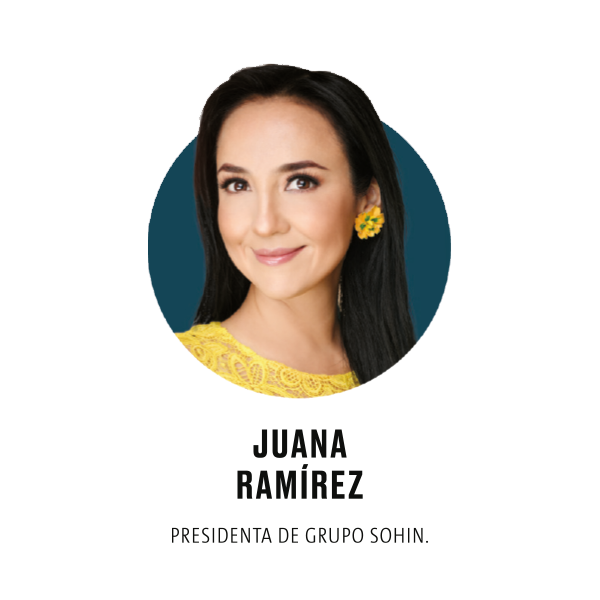 JUANA
RAMÍREZ

PRESIDENTA DE GRUPO SOHIN.