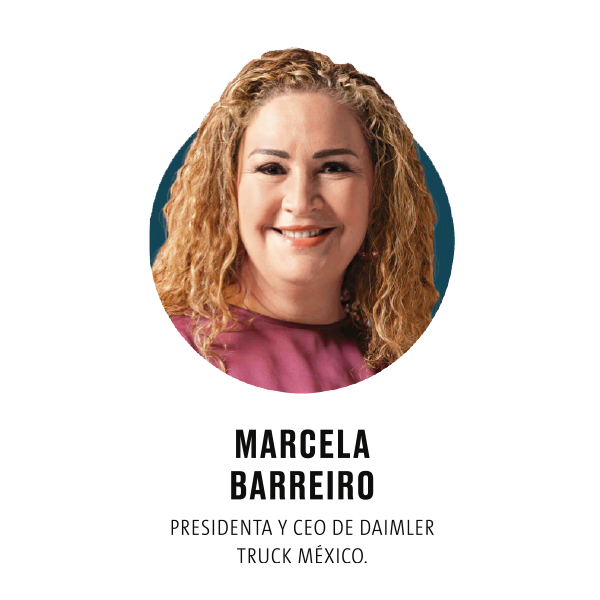 MARCELA BARREIRO

PRESIDENTA Y CEO DE DAIMLER TRUCK MÉXICO.