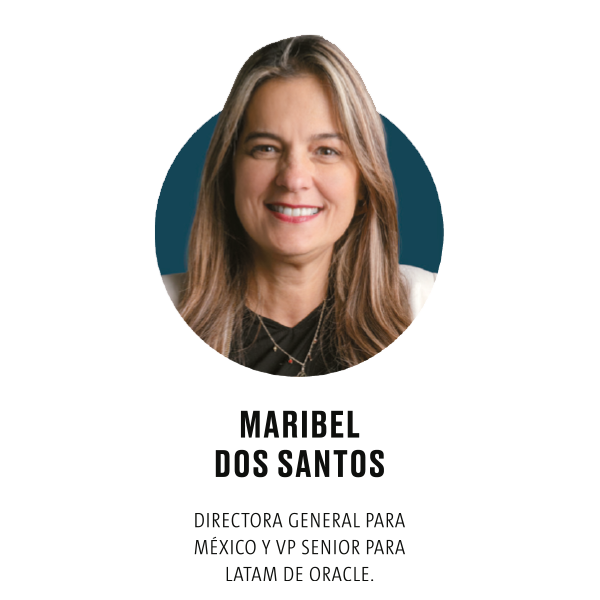 MARIBEL
DOS SANTOS

DIRECTORA GENERAL PARA MÉXICO Y VP SENIOR PARA LATAM DE ORACLE.