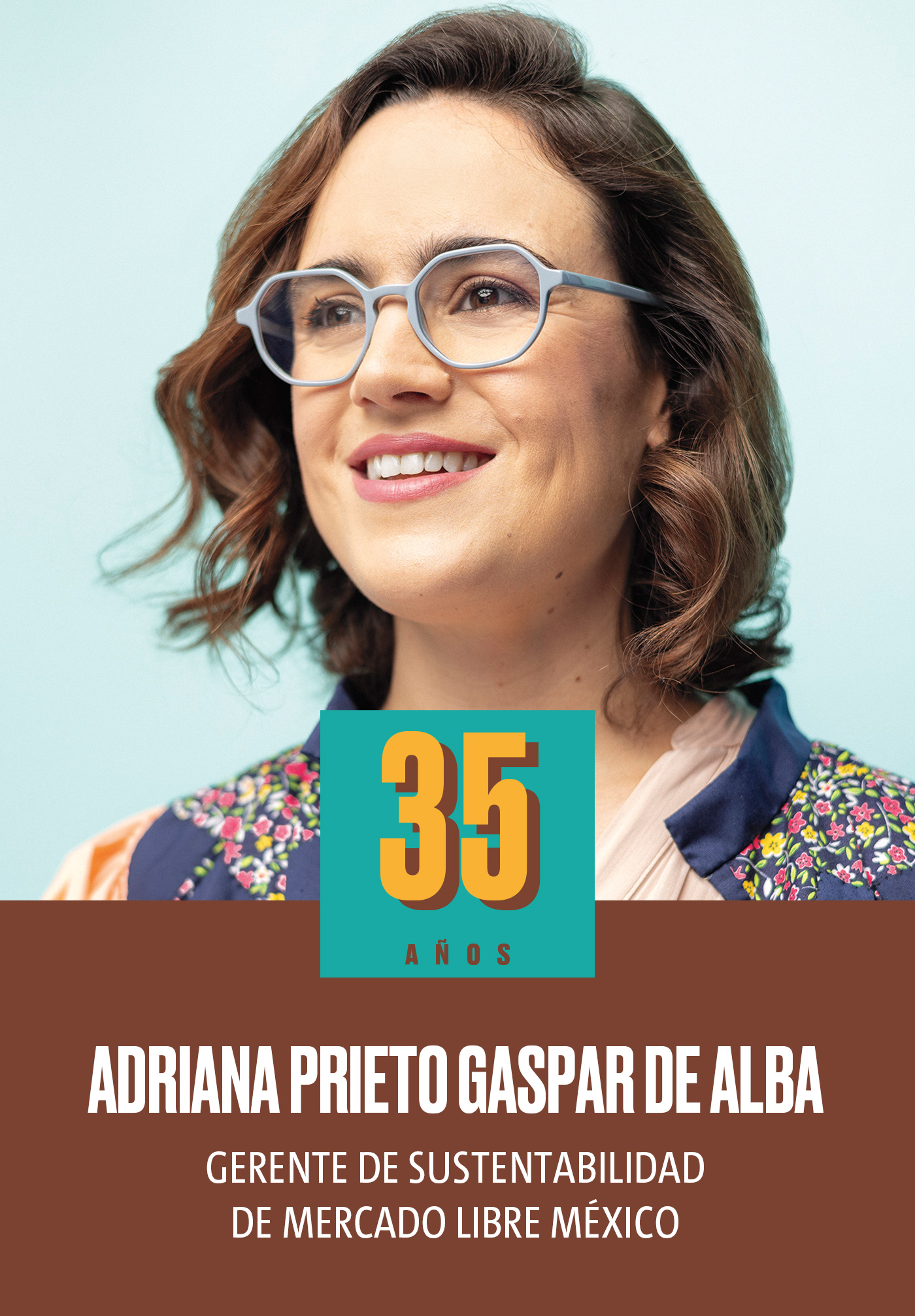 35
AÑOS

ADRIANA PRIETO GASPAR DE ALBA

GERENTE DE SUSTENTABILIDAD DE MERCADO LIBRE MÉXICO