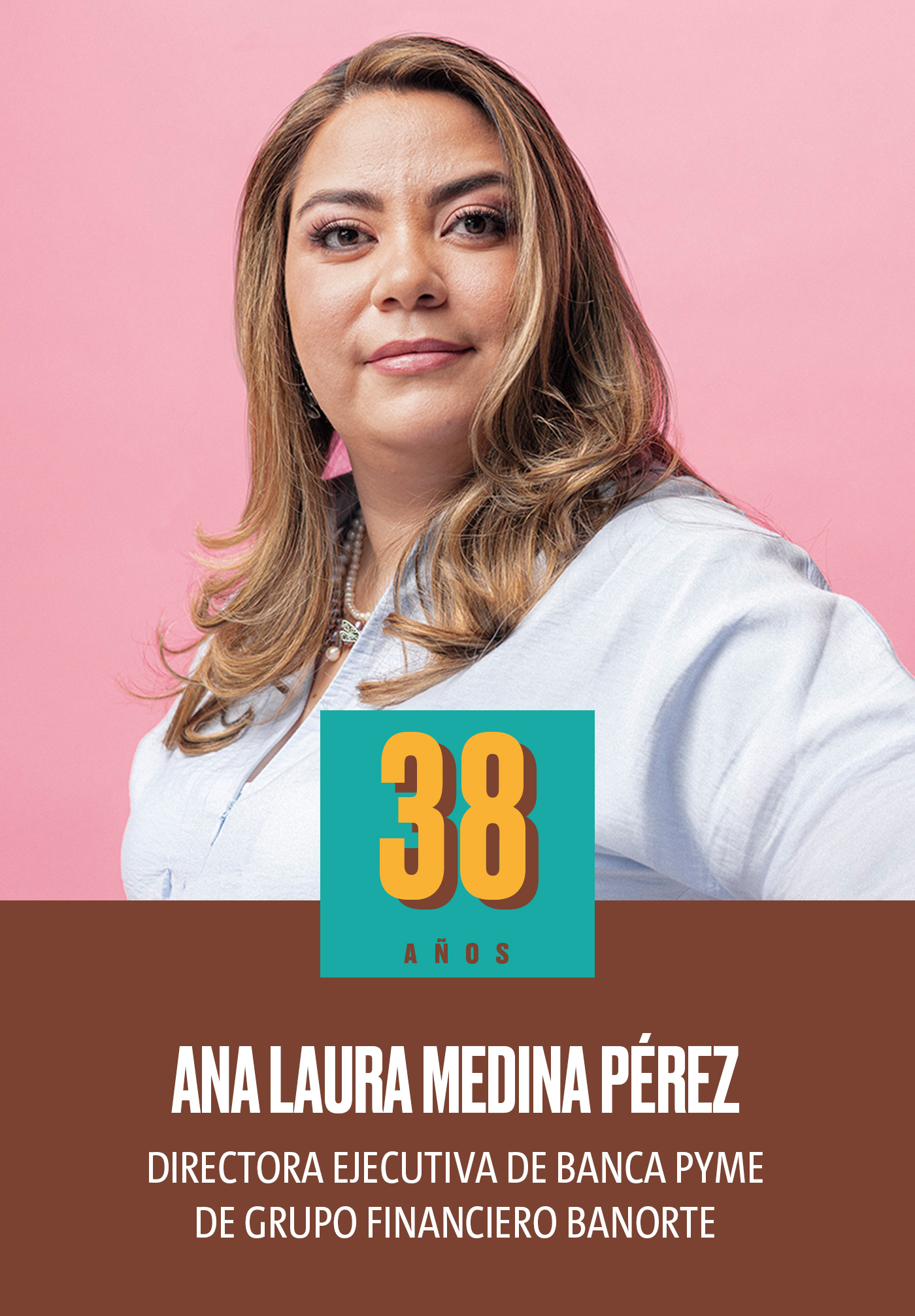 38

AÑOS

ANA LAURA MEDINA PÉREZ

DIRECTORA EJECUTIVA DE BANCA PYME DE GRUPO FINANCIERO BANORTE