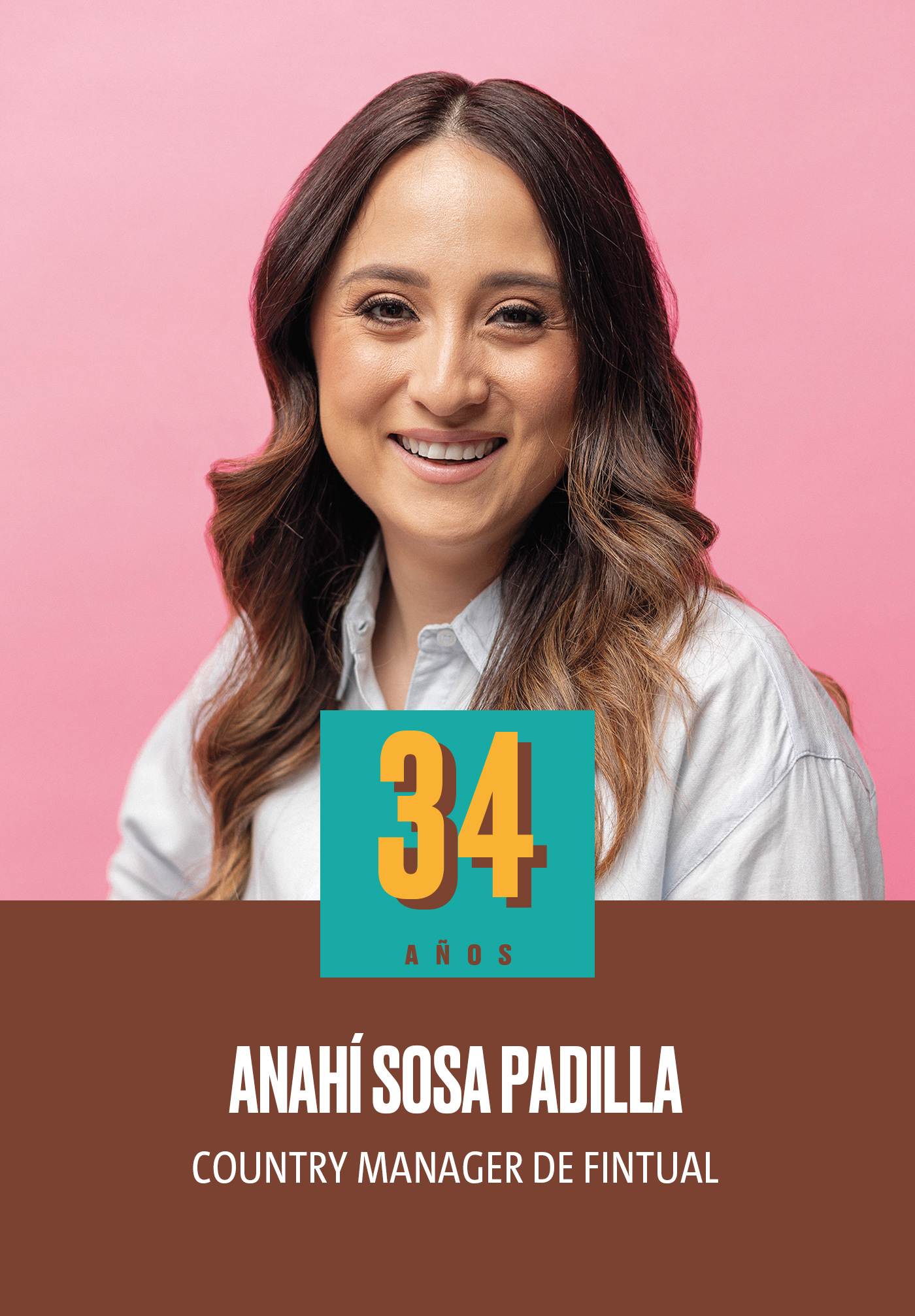 34
AÑOS

ANAHÍ SOSA PADILLA

COUNTRY MANAGER DE FINTUAL