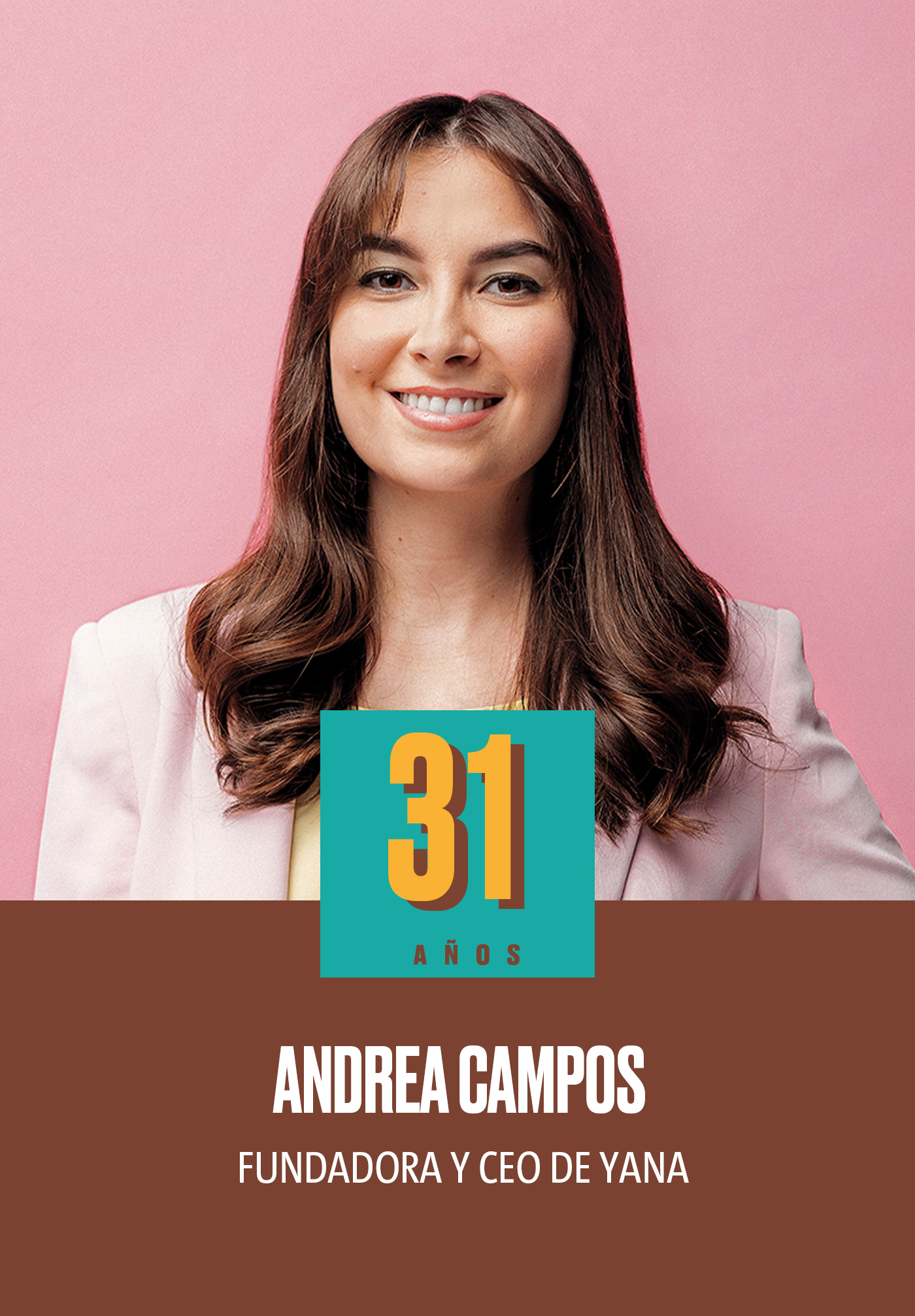 31

AÑOS

ANDREA CAMPOS

FUNDADORA Y CEO DE YANA