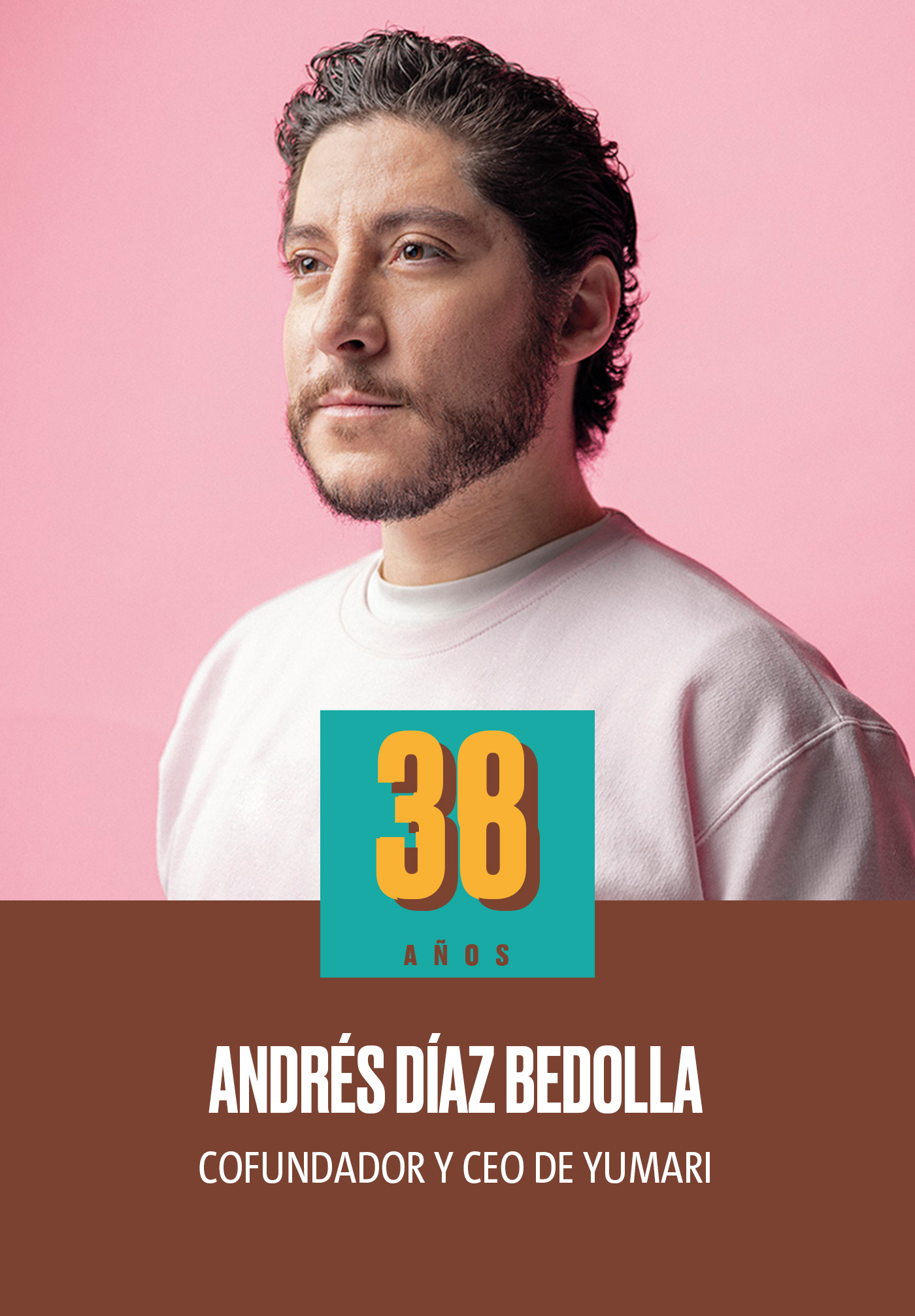 38
AÑOS

ANDRÉS DÍAZ BEDOLLA

COFUNDADOR Y CEO DE YUMARI