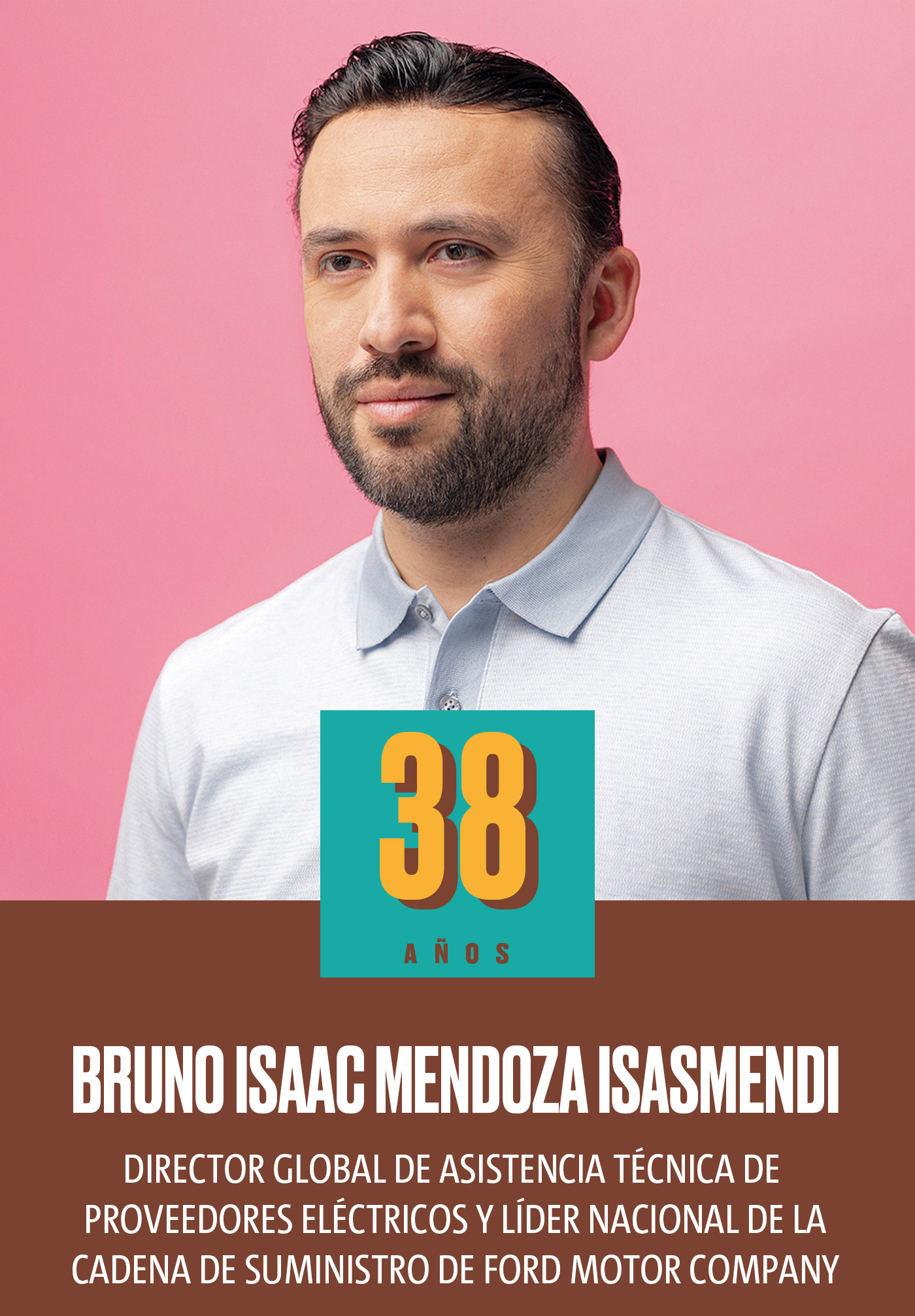 38

AÑOS

BRUNO ISAAC MENDOZA ISASMENDI

DIRECTOR GLOBAL DE ASISTENCIA TÉCNICA DE PROVEEDORES ELÉCTRICOS Y LÍDER NACIONAL DE LA CADENA DE SUMINISTRO DE FORD MOTOR COMPANY