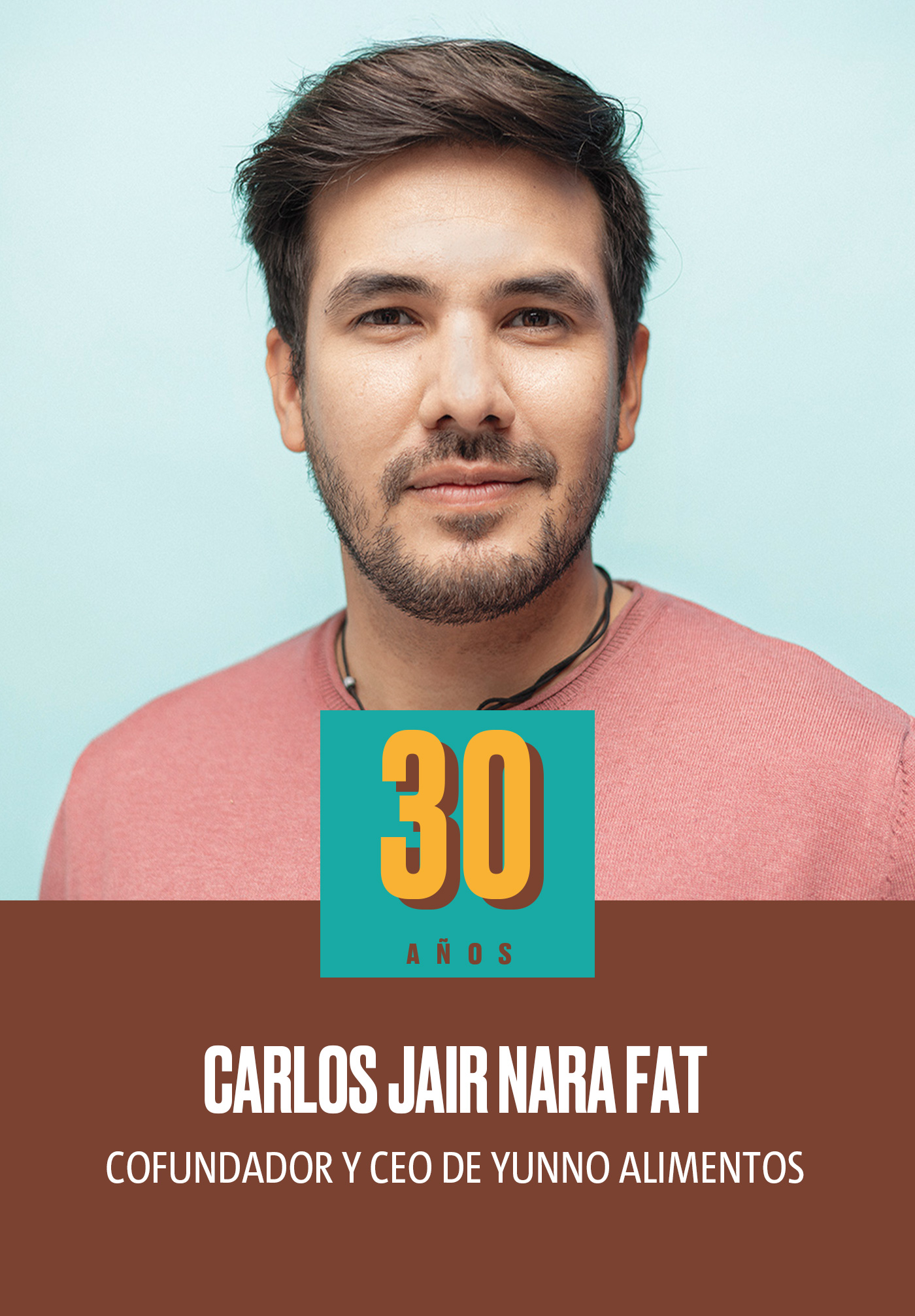 30
AÑOS

CARLOS JAIR NARA FAT

COFUNDADOR Y CEO DE YUNNO ALIMENTOS