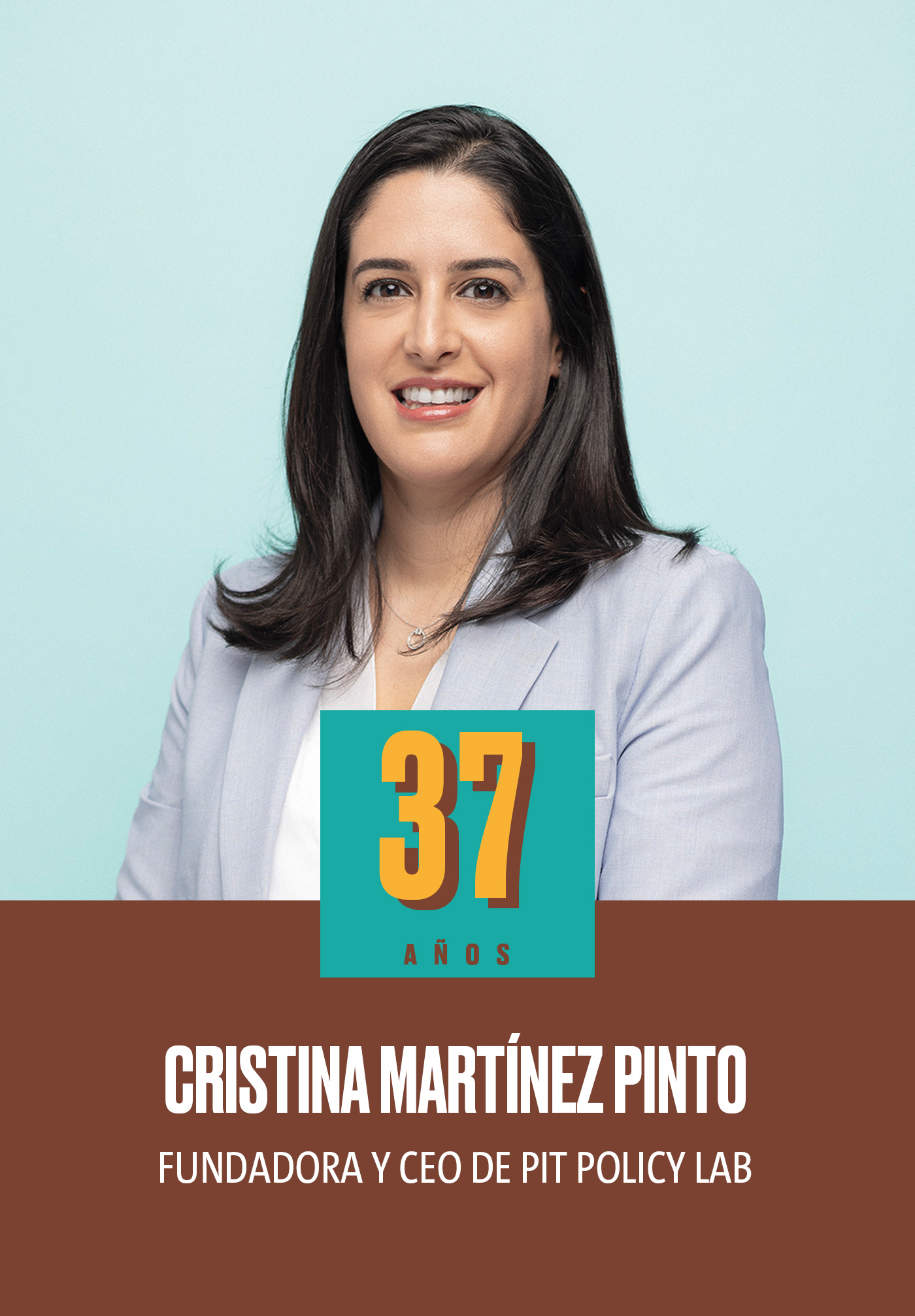 37

AÑOS

CRISTINA MARTÍNEZ PINTO

FUNDADORA Y CEO DE PIT POLICY LAB