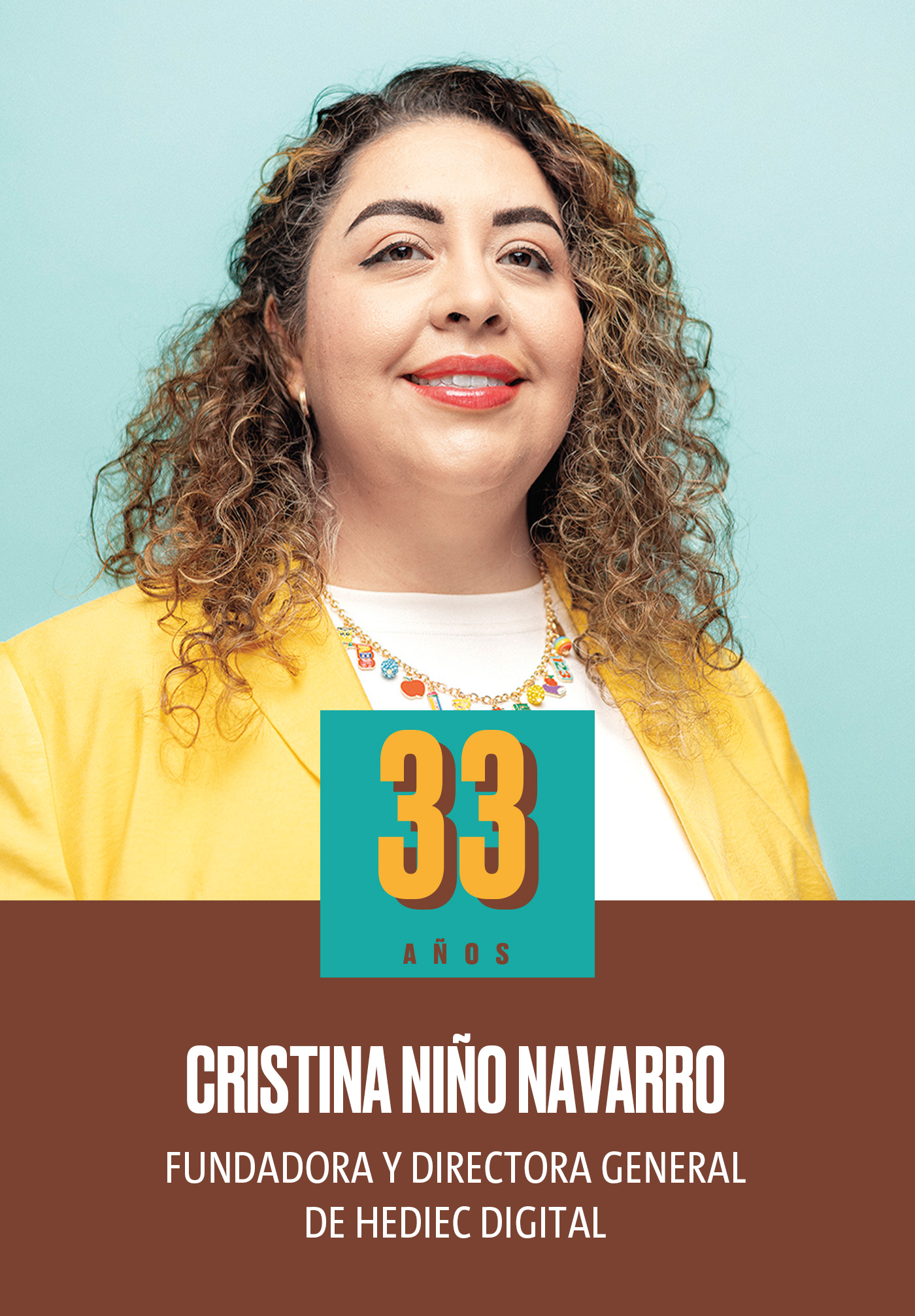 33

AÑOS

CRISTINA NIÑO NAVARRO

FUNDADORA Y DIRECTORA GENERAL DE HEDIEC DIGITAL