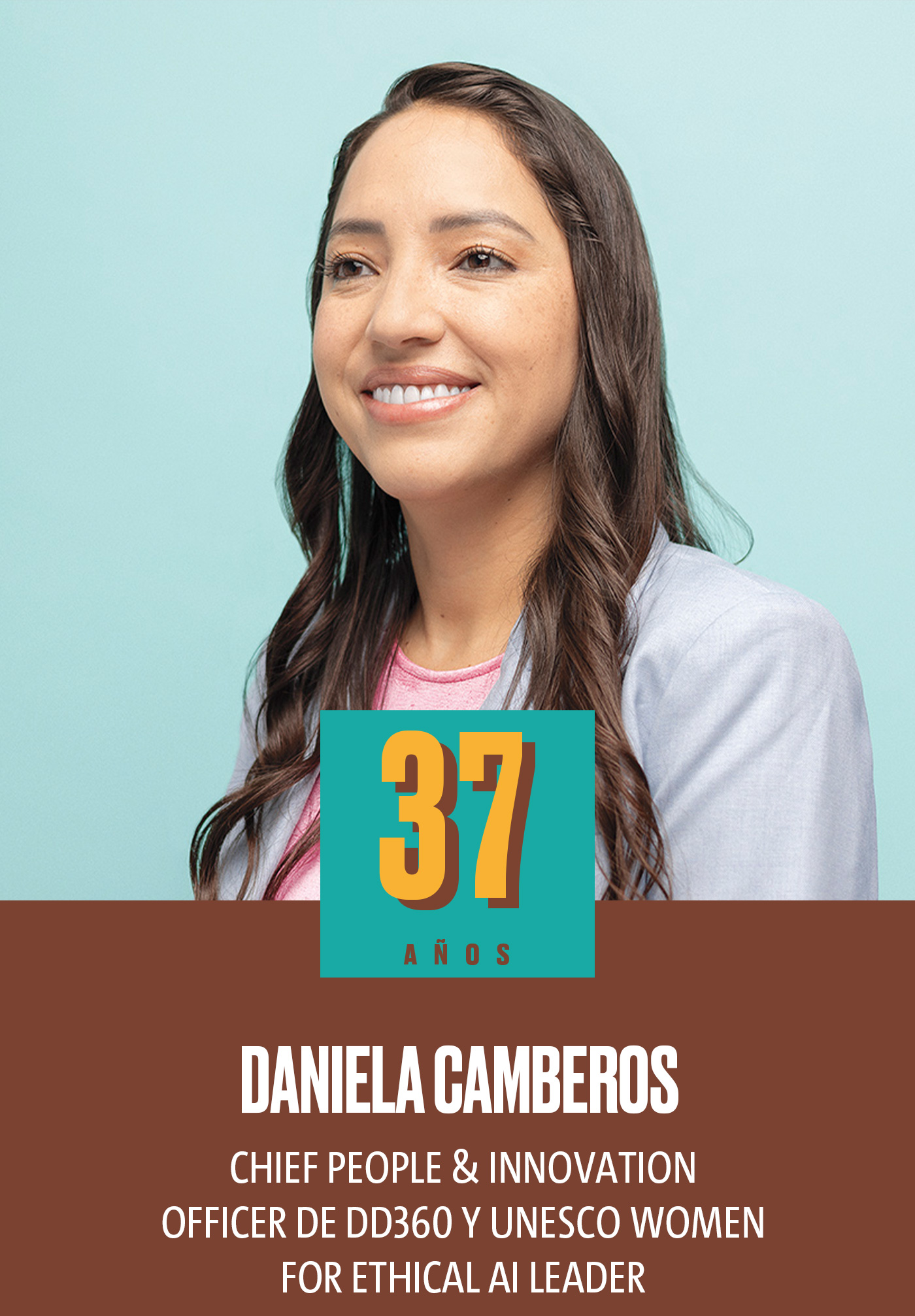 37

AÑOS

DANIELA CAMBEROS

CHIEF PEOPLE & INNOVATION OFFICER DE DD360 Y UNESCO WOMEN FOR ETHICAL AI LEADER