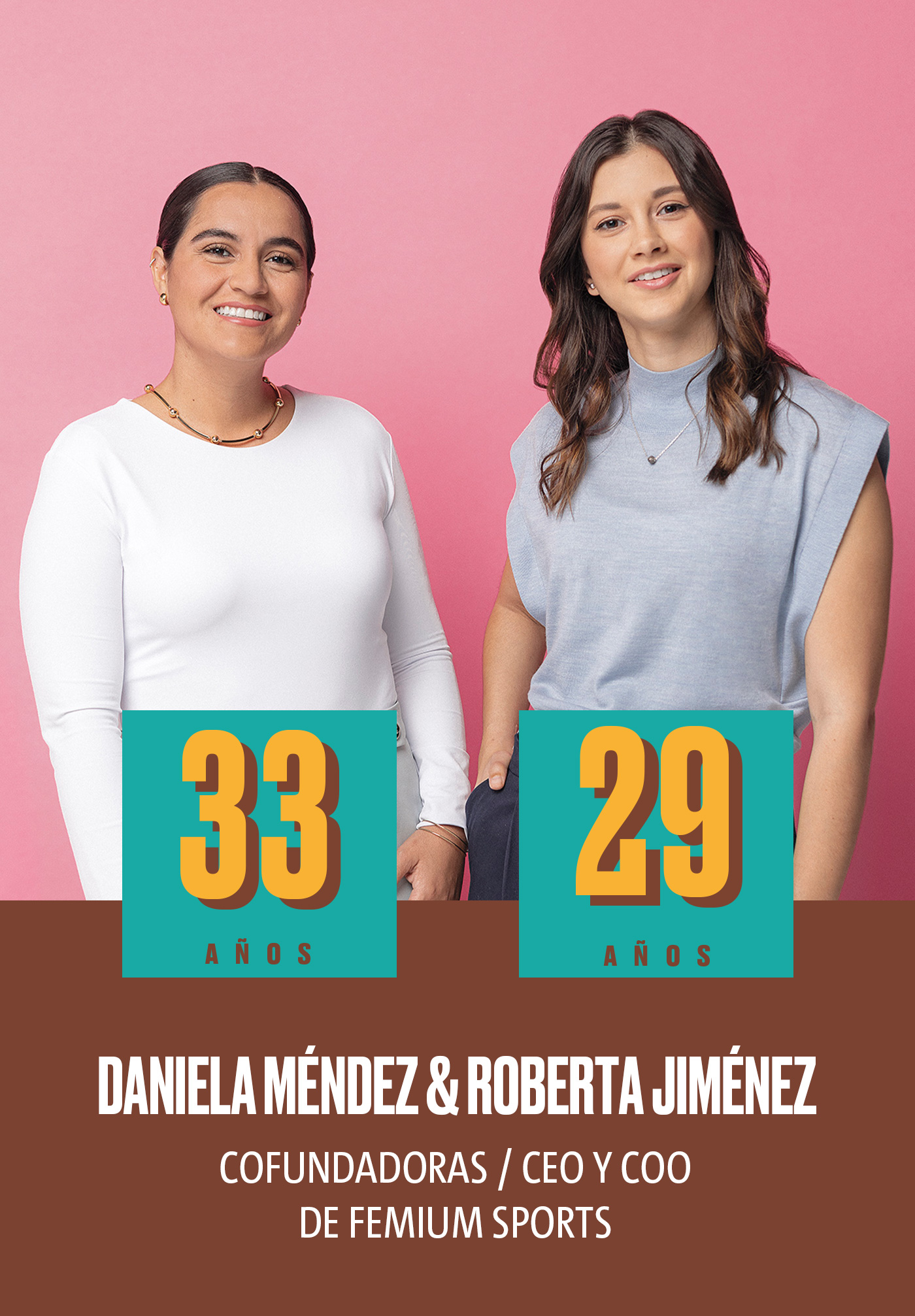 33
AÑOS

29
AÑOS

DANIELA MÉNDEZ & ROBERTA JIMÉNEZ

COFUNDADORAS / CEO Y COO DE FEMIUM SPORTS