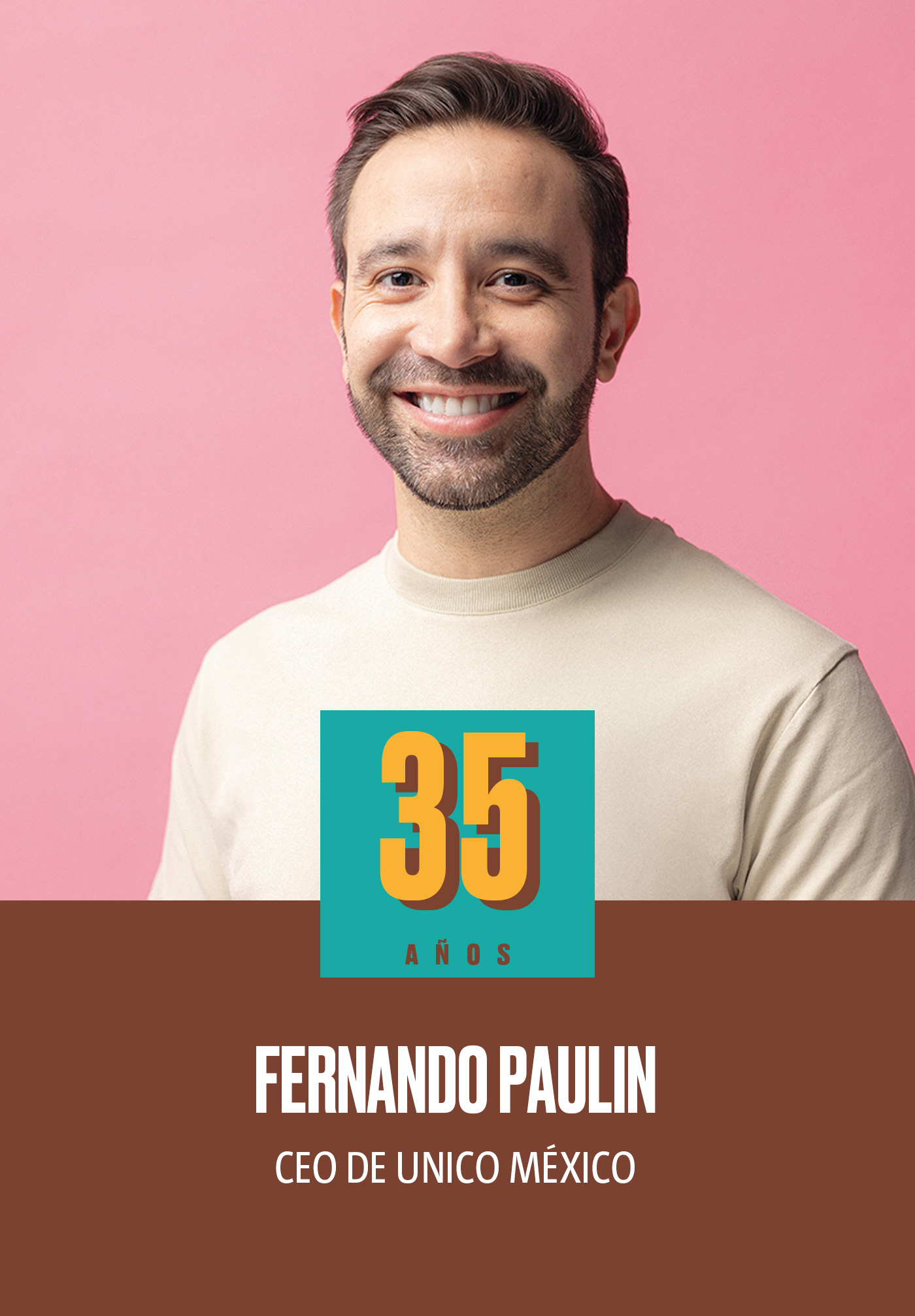 35

AÑOS

FERNANDO PAULIN

CEO DE UNICO MÉXICO