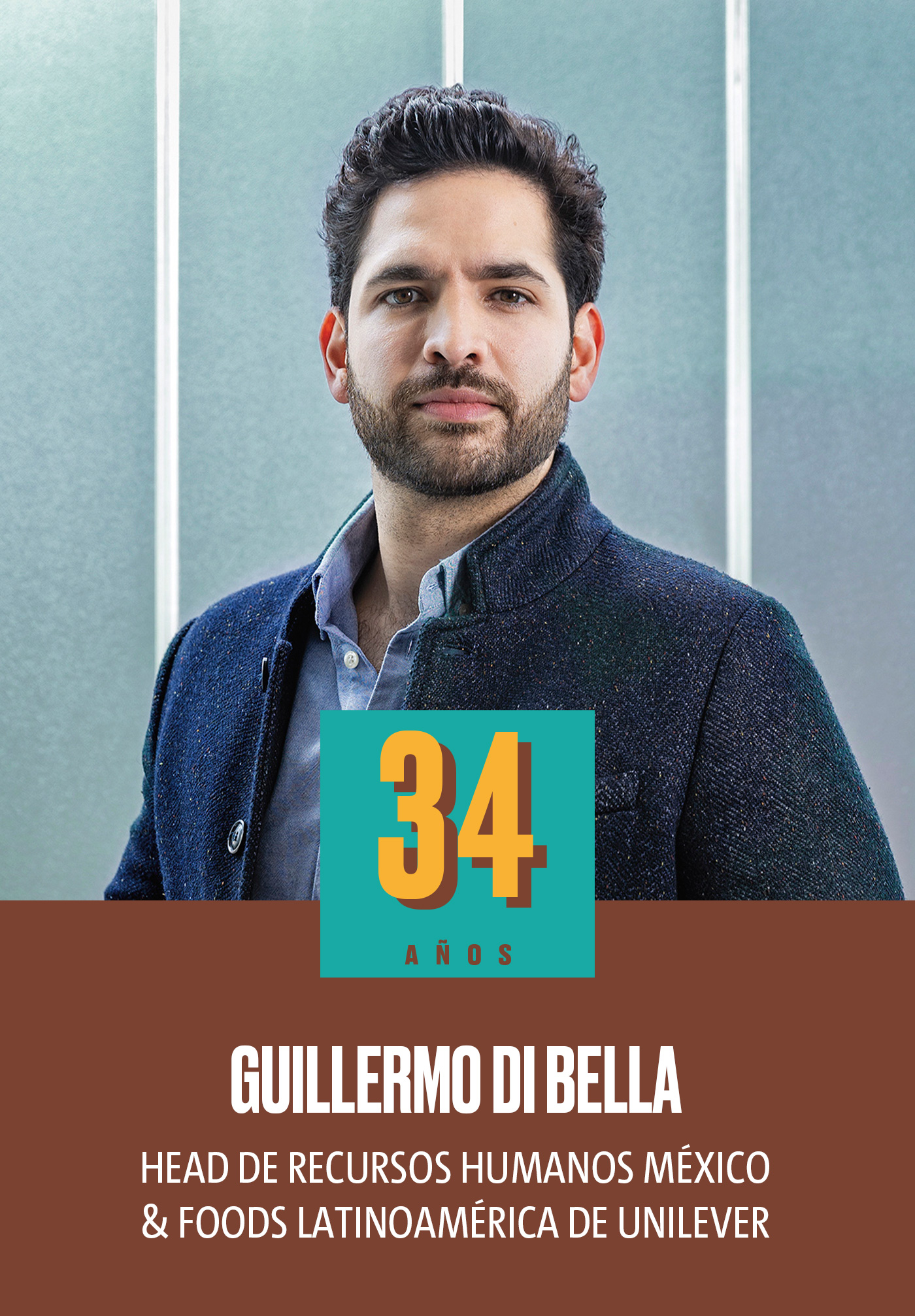 34
AÑOS

GUILLERMO DI BELLA

HEAD DE RECURSOS HUMANOS MÉXICO & FOODS LATINOAMÉRICA DE UNILEVER