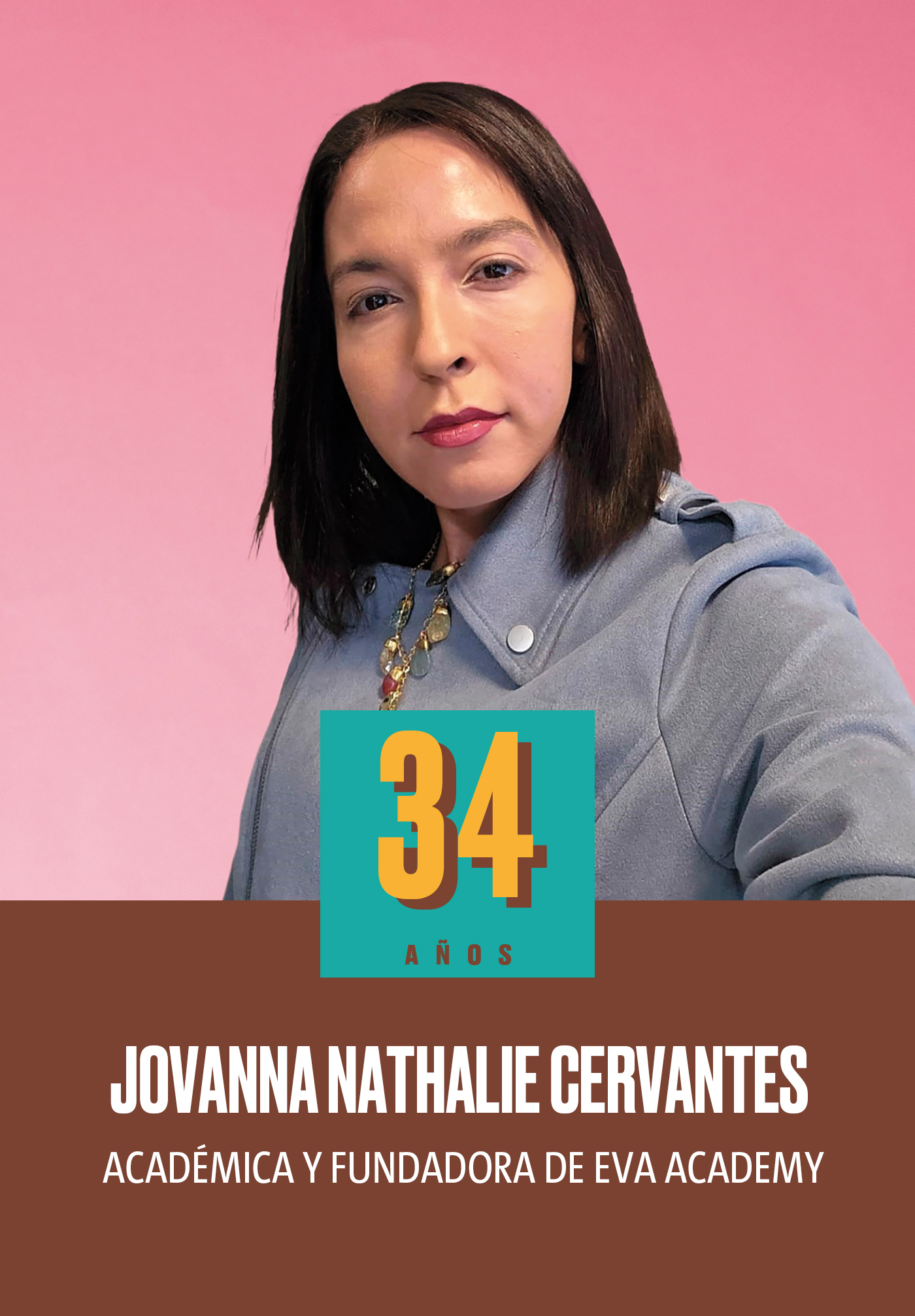 34

AÑOS

JOVANNA NATHALIE CERVANTES

ACADÉMICA Y FUNDADORA DE EVA ACADEMY