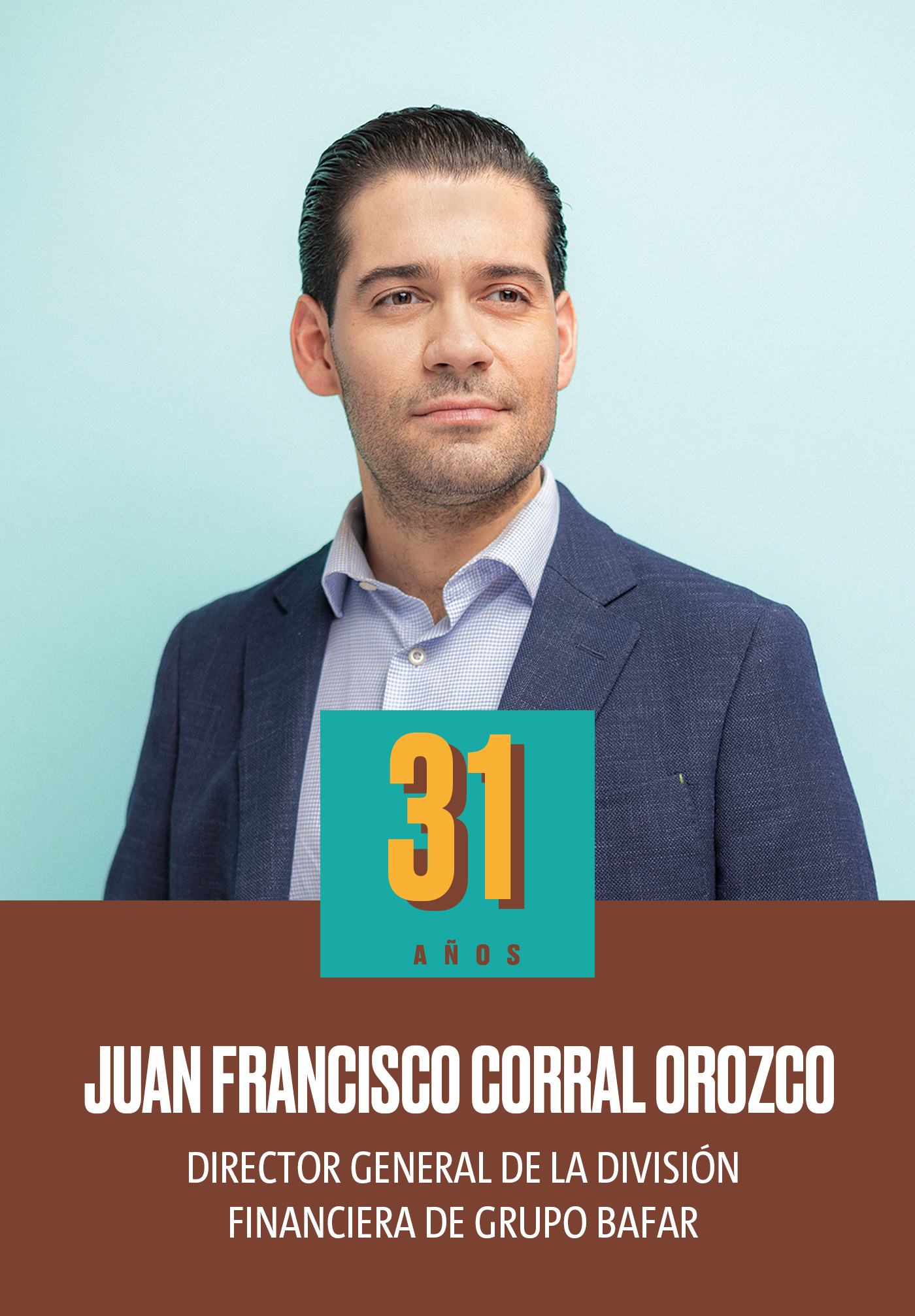 31
AÑOS

JUAN FRANCISCO CORRAL OROZCO

DIRECTOR GENERAL DE LA DIVISIÓN FINANCIERA DE GRUPO BAFAR