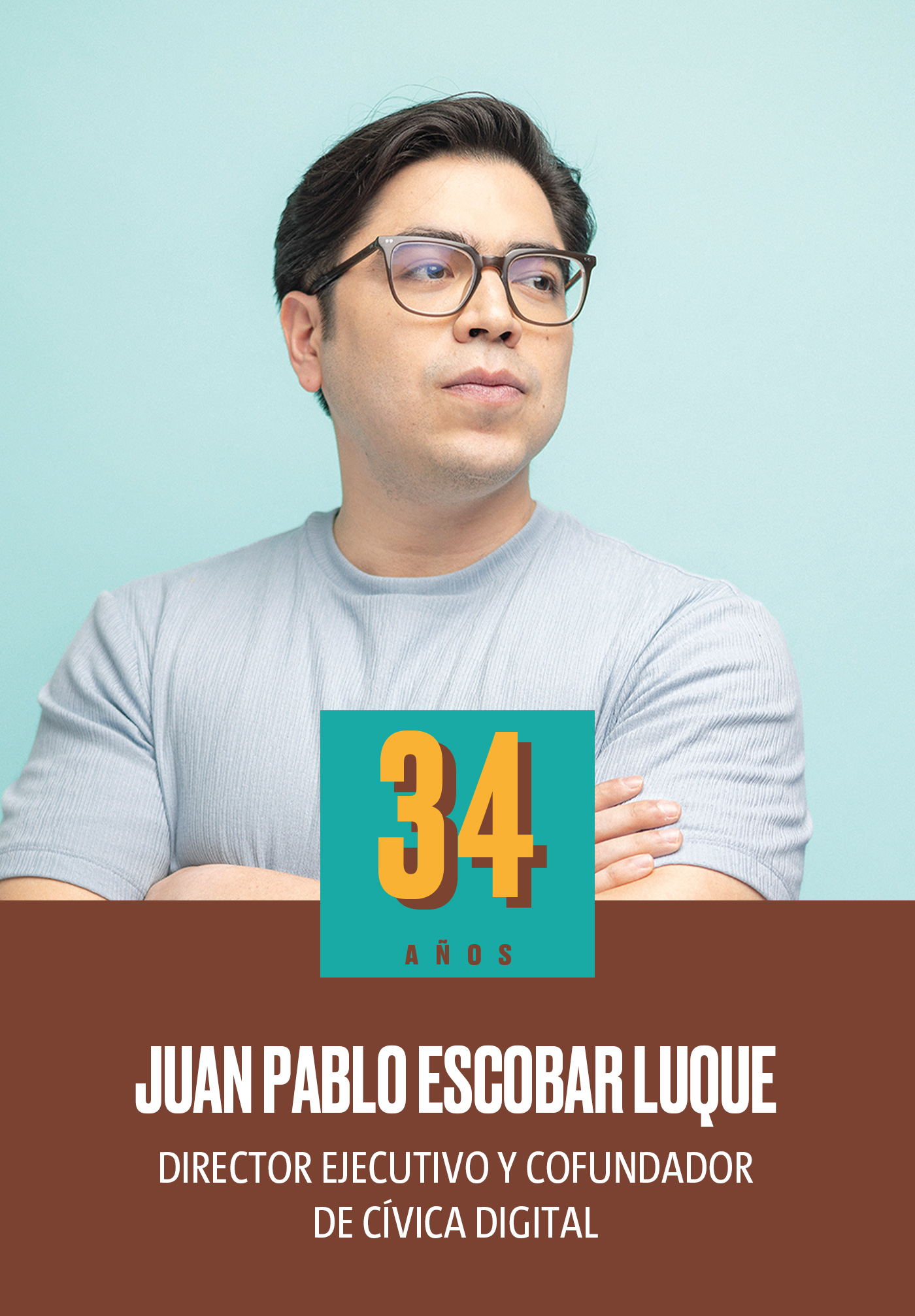 34

AÑOS

JUAN PABLO ESCOBAR LUQUE

DIRECTOR EJECUTIVO Y COFUNDADOR DE CÍVICA DIGITAL