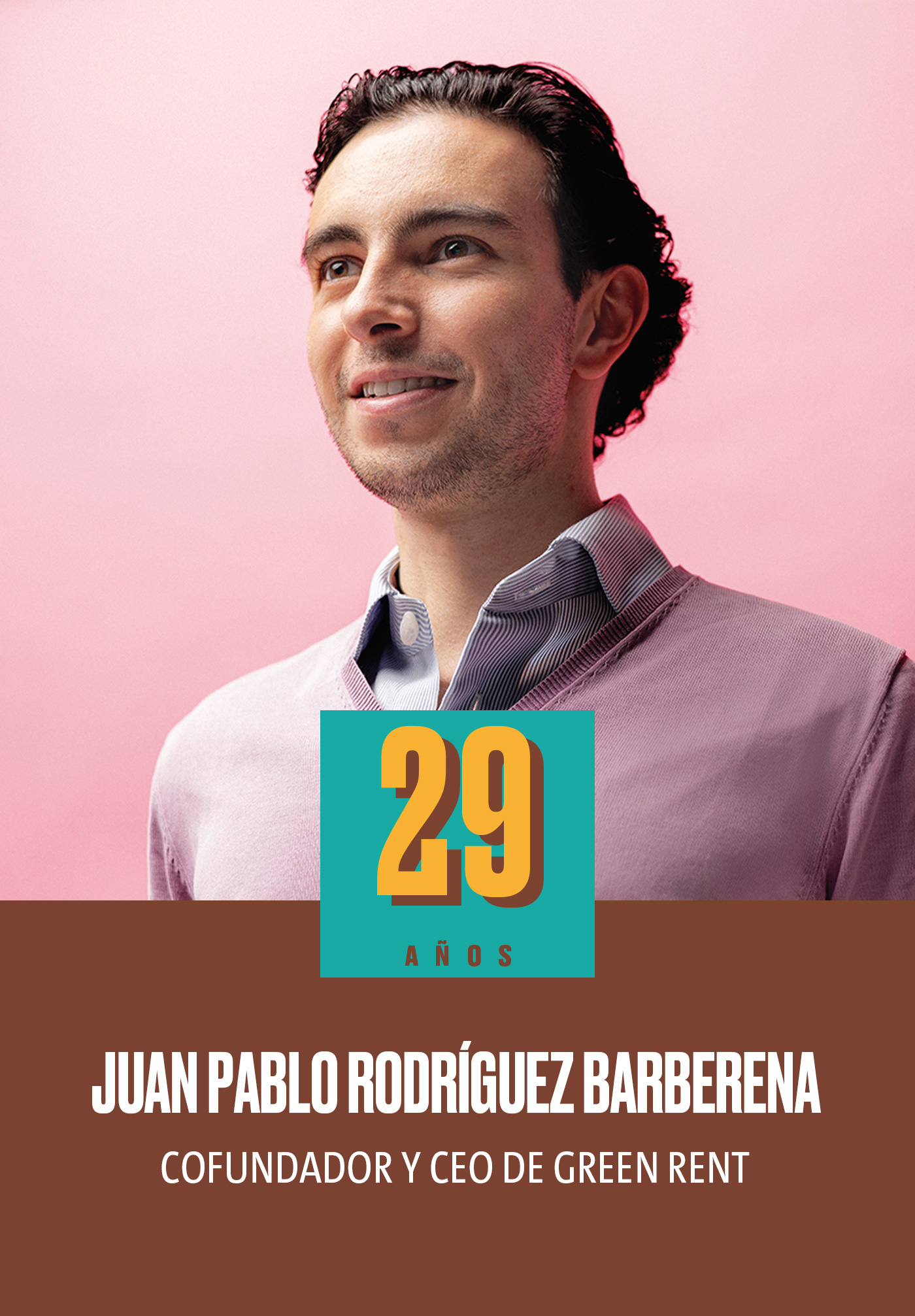 29
AÑOS

JUAN PABLO RODRÍGUEZ BARBERENA

COFUNDADOR Y CEO DE GREEN RENT