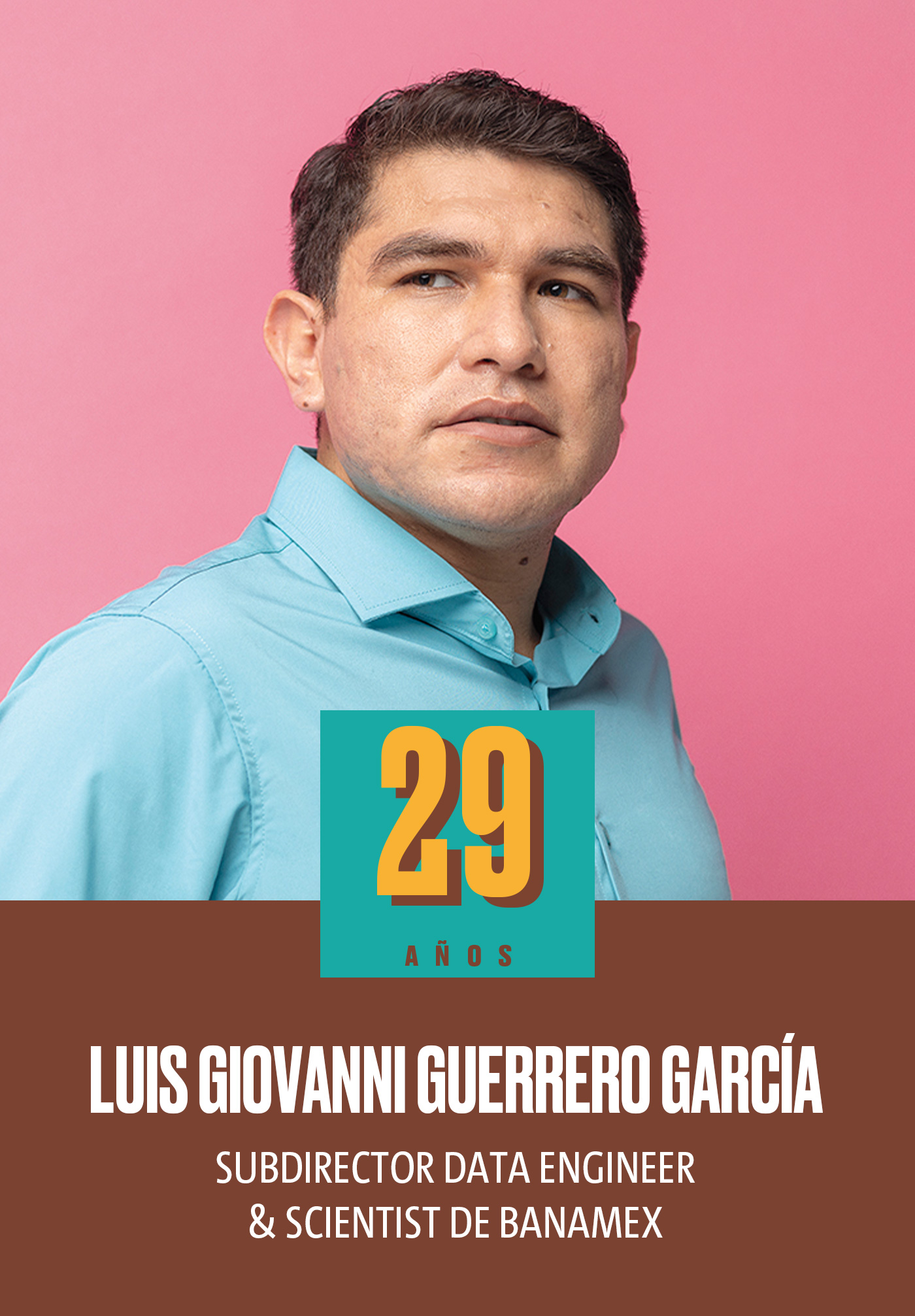 29

AÑOS

LUIS GIOVANNI GUERRERO GARCÍA

SUBDIRECTOR DATA ENGINEER & SCIENTIST DE BANAMEX