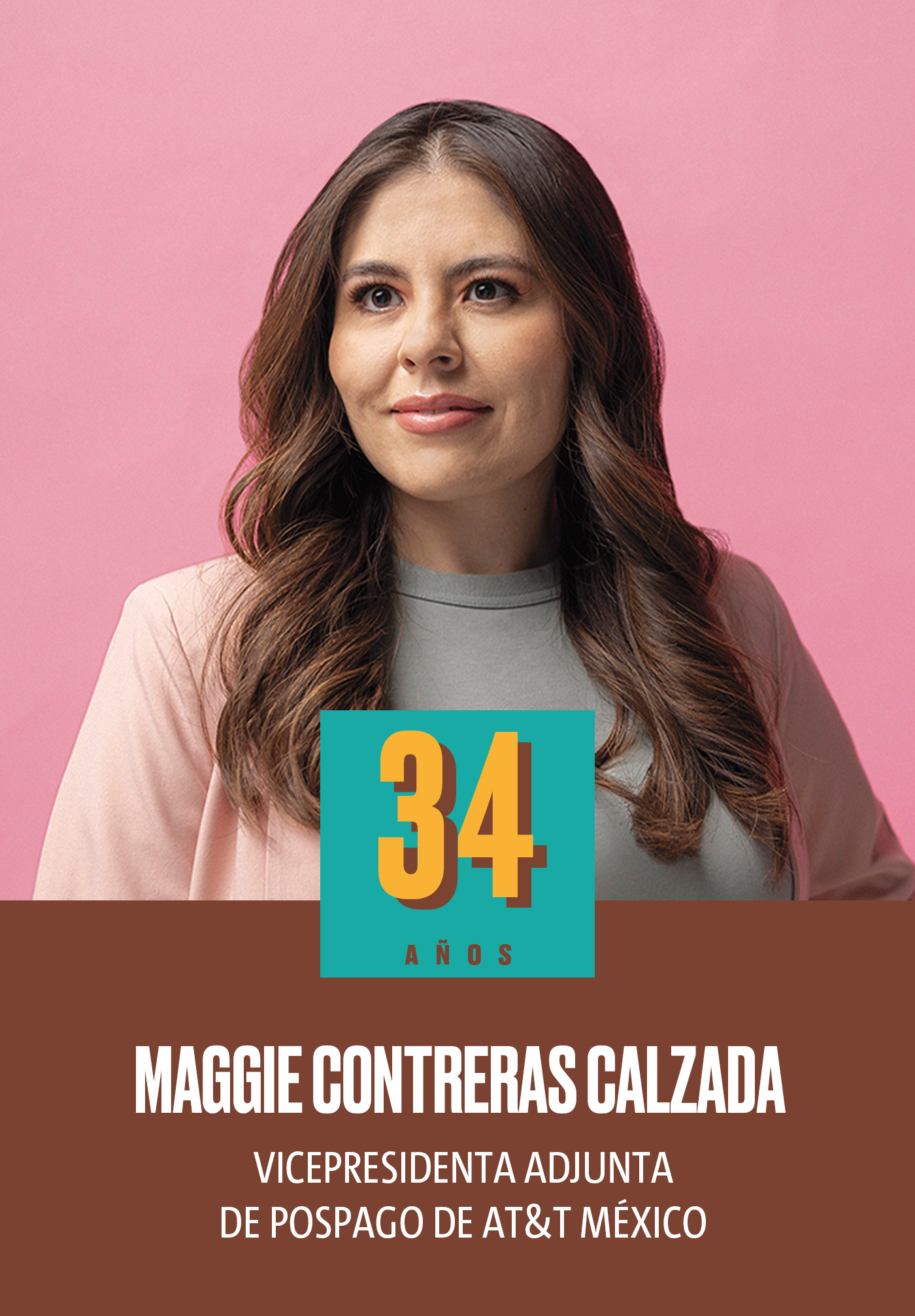 34

AÑOS

MAGGIE CONTRERAS CALZADA

VICEPRESIDENTA ADJUNTA DE POSPAGO DE AT&T MÉXICO