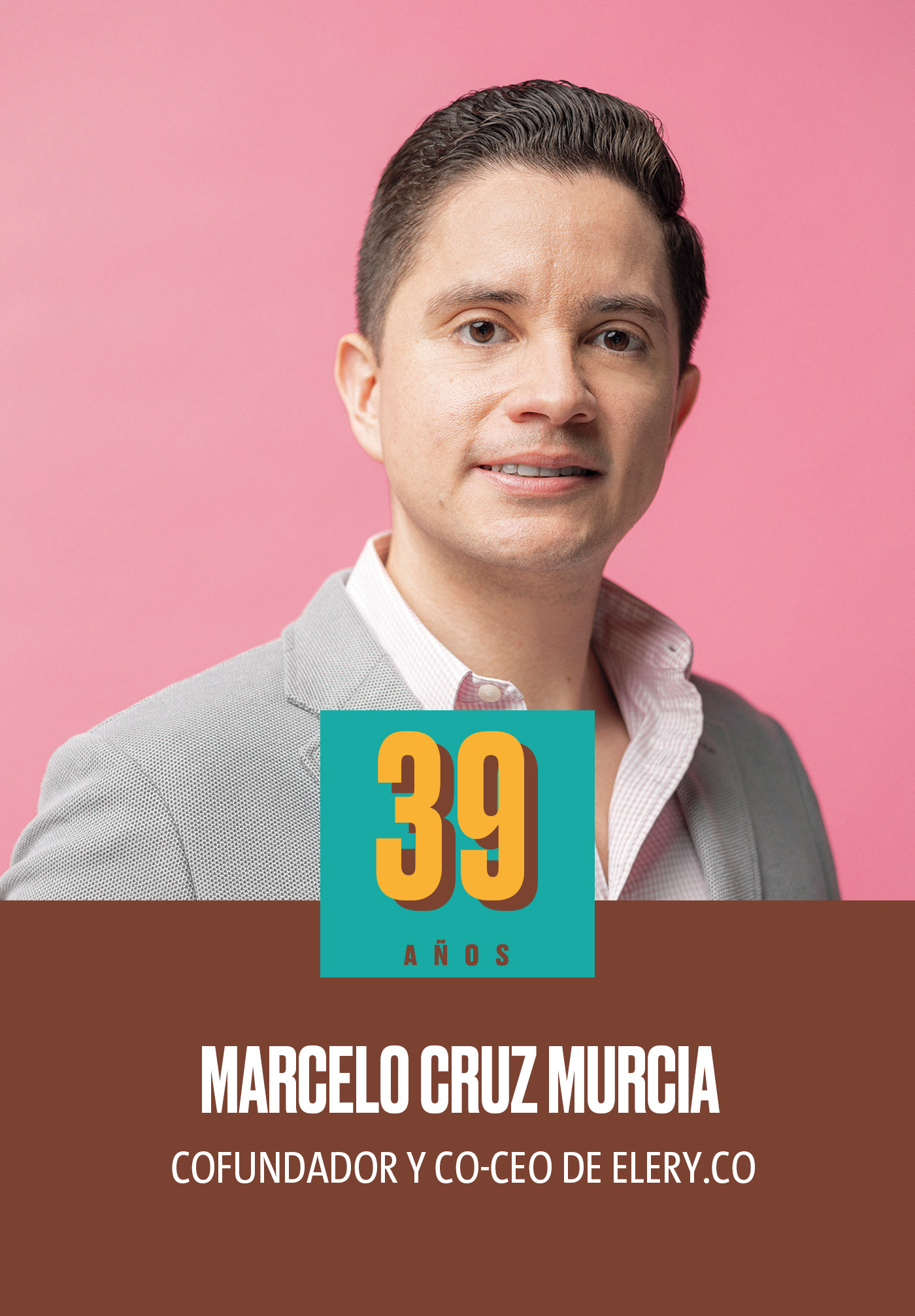 39

AÑOS

MARCELO CRUZ MURCIA

COFUNDADOR Y CO-CEO DE ELERY.CO