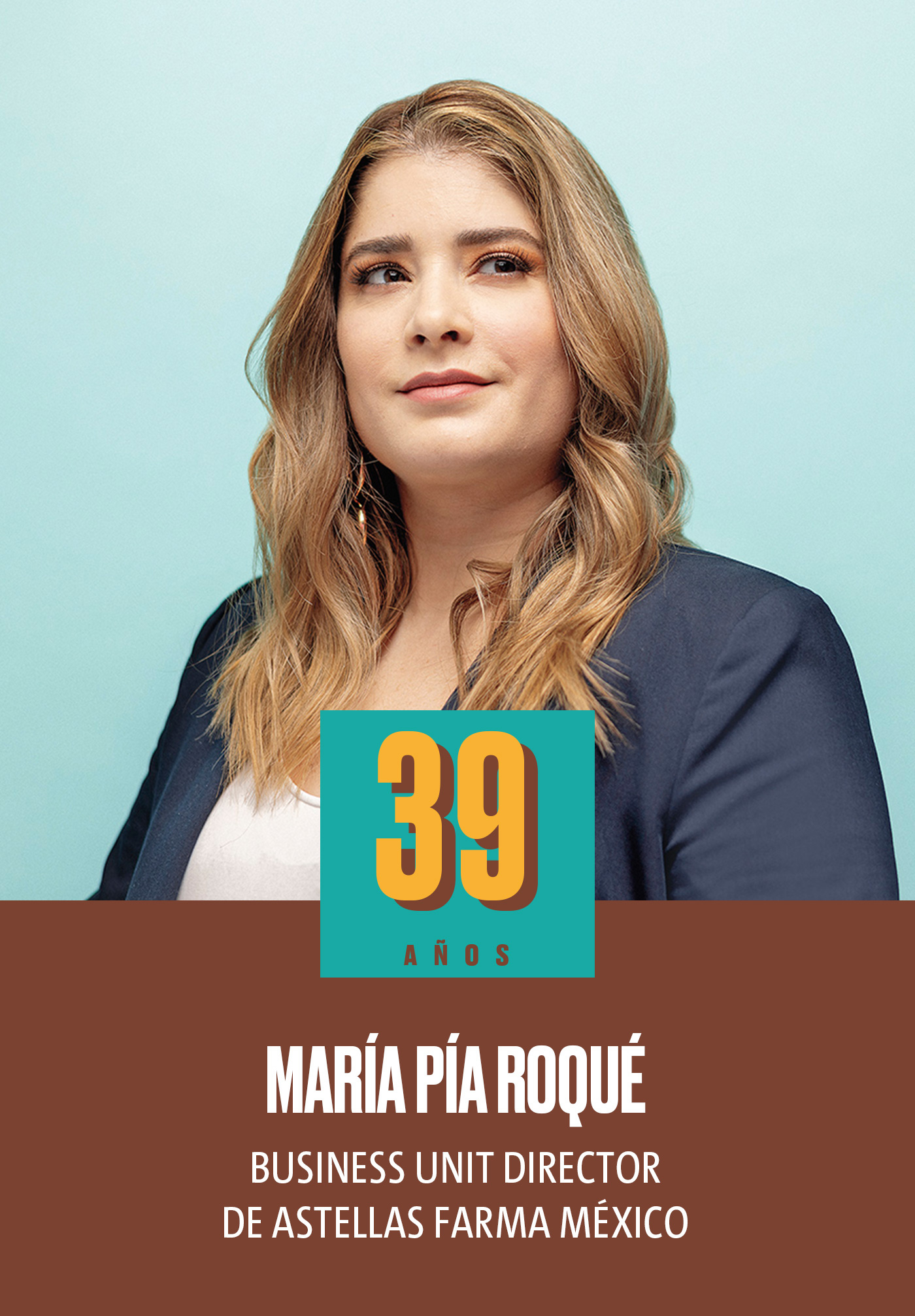 39
AÑOS

MARÍA PÍA ROQUÉ

BUSINESS UNIT DIRECTOR DE ASTELLAS FARMA MÉXICO