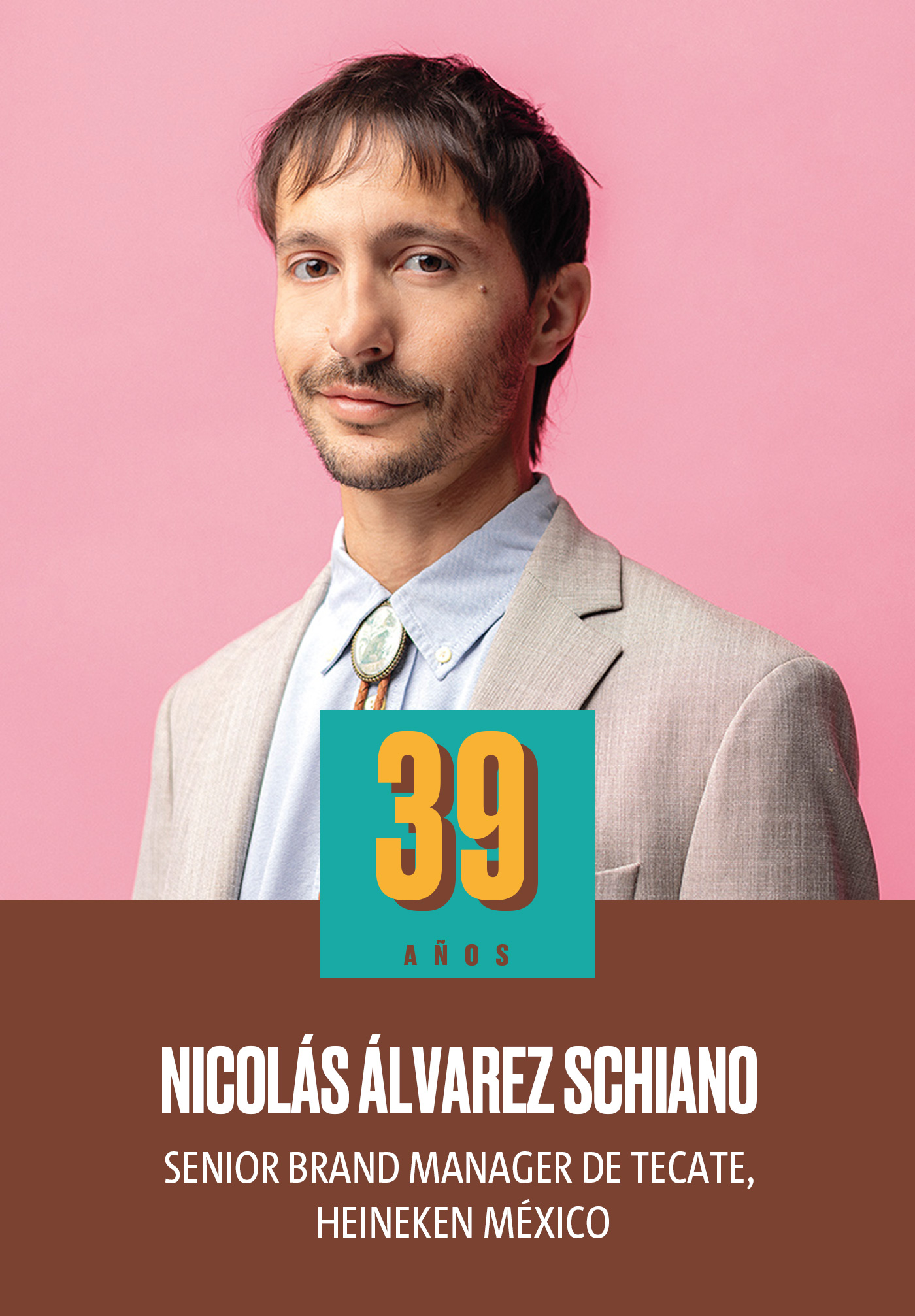 39

AÑOS

NICOLÁS ÁLVAREZ SCHIANO

SENIOR BRAND MANAGER DE TECATE, HEINEKEN MÉXICO