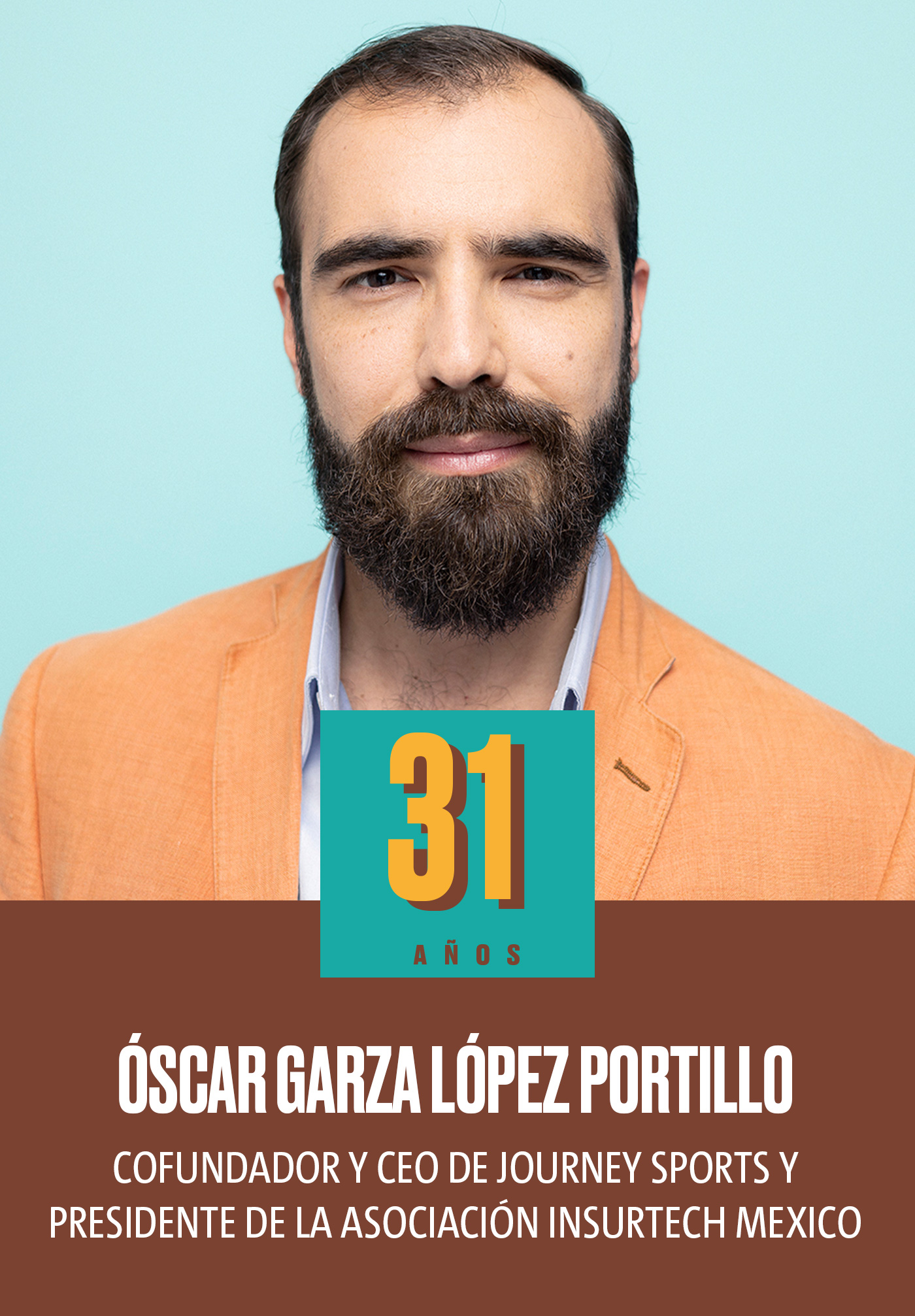 31

AÑOS

ÓSCAR GARZA LÓPEZ PORTILLO

COFUNDADOR Y CEO DE JOURNEY SPORTS Y PRESIDENTE DE LA ASOCIACIÓN INSURTECH MEXICO