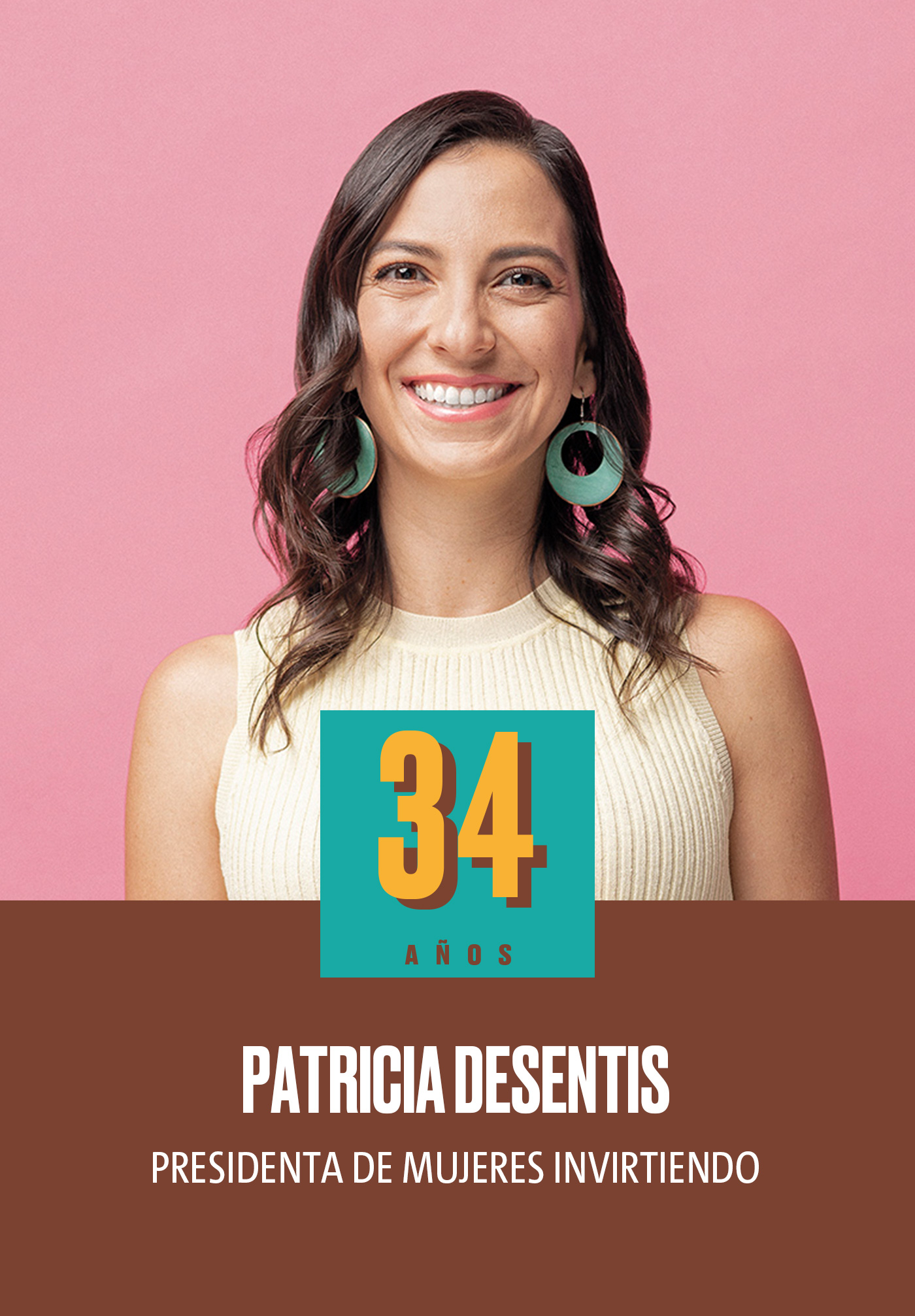 34

AÑOS

PATRICIA DESENTIS

PRESIDENTA DE MUJERES INVIRTIENDO