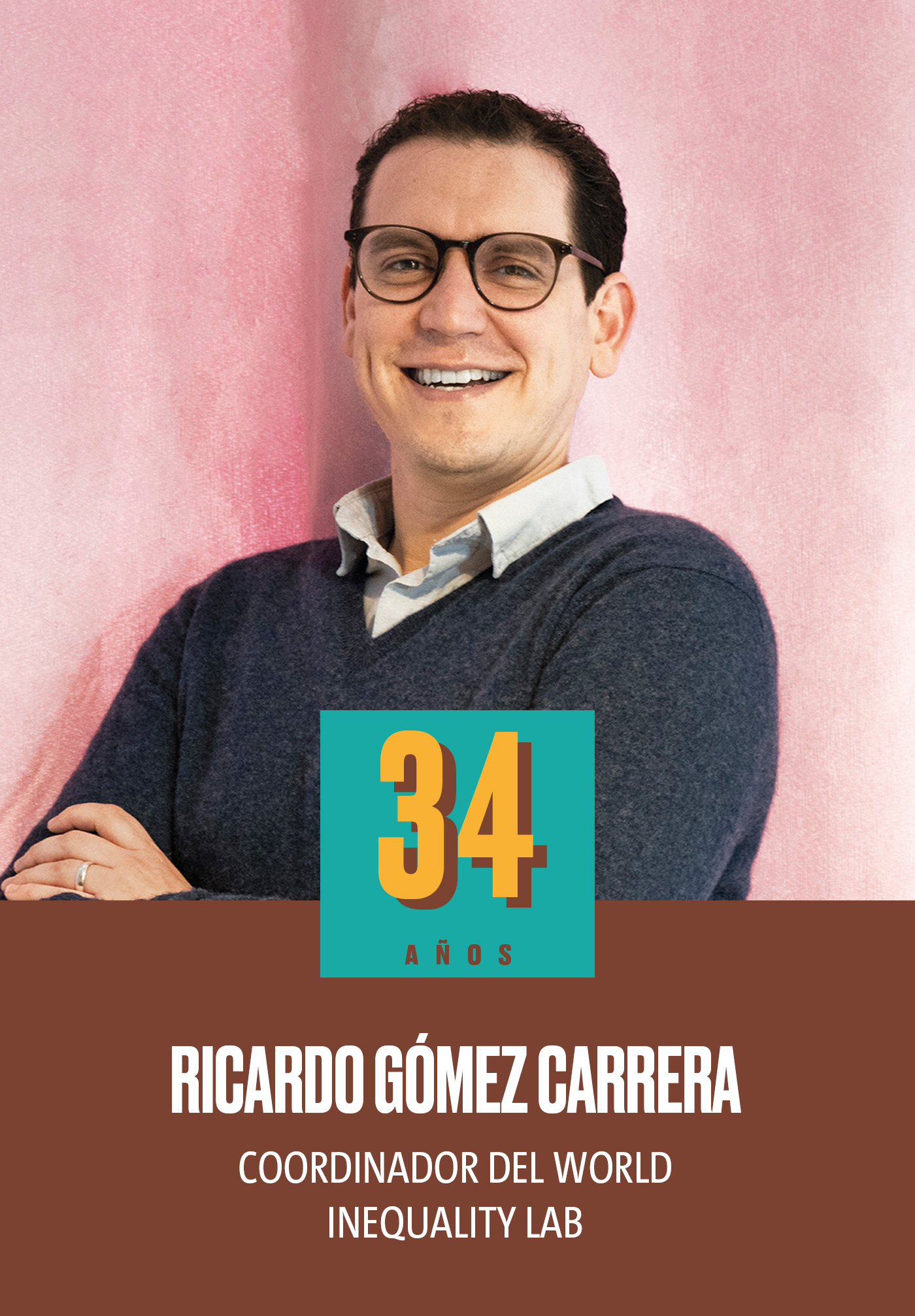 34
AÑOS

RICARDO GÓMEZ CARRERA

COORDINADOR DEL WORLD INEQUALITY LAB