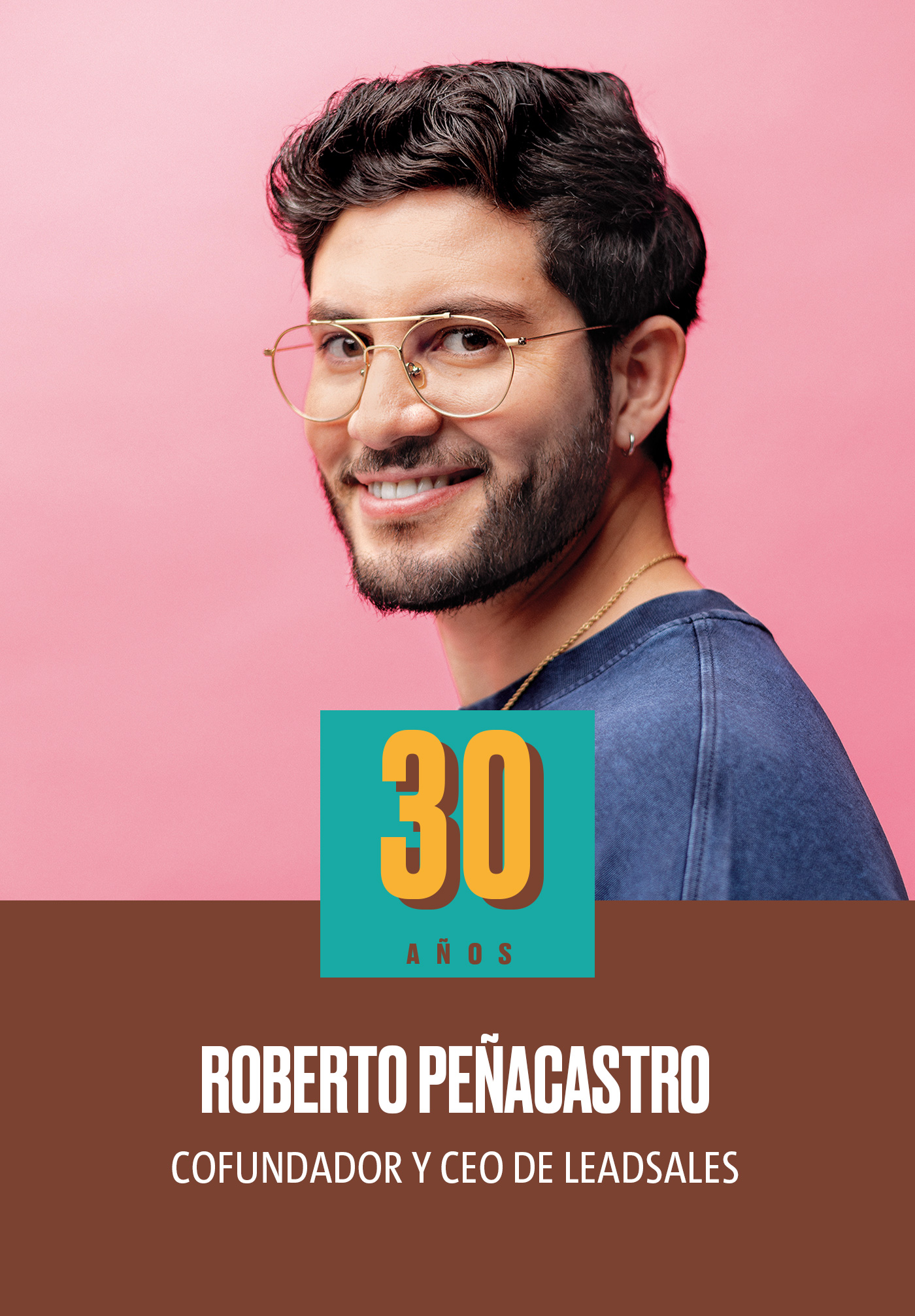 30
AÑOS

ROBERTO PEÑACASTRO

COFUNDADOR Y CEO DE LEADSALES