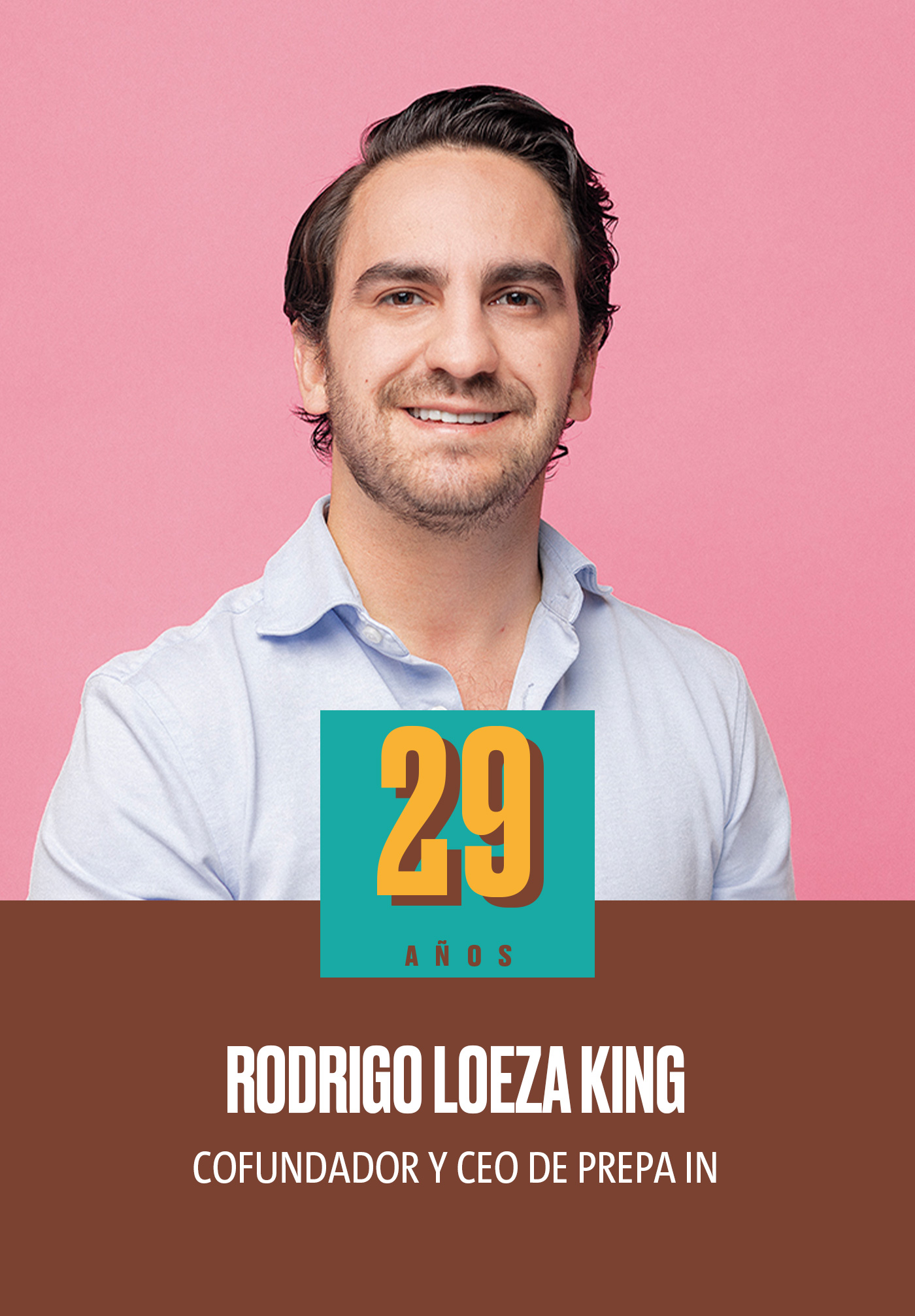 29
AÑOS

RODRIGO LOEZA KING

COFUNDADOR Y CEO DE PREPA IN