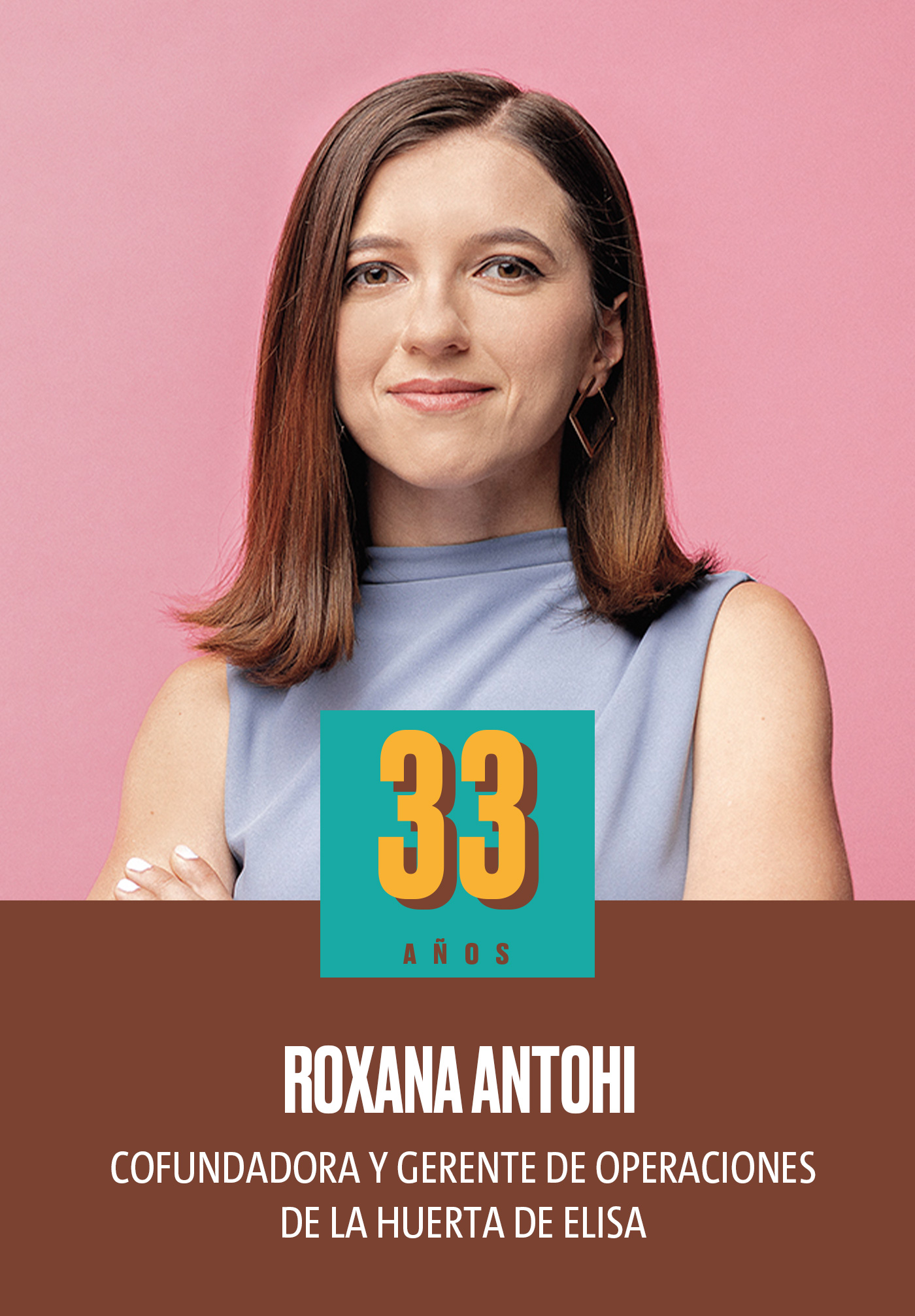 33
AÑOS

ROXANA ANTOHI

COFUNDADORA Y GERENTE DE OPERACIONES DE LA HUERTA DE ELISA