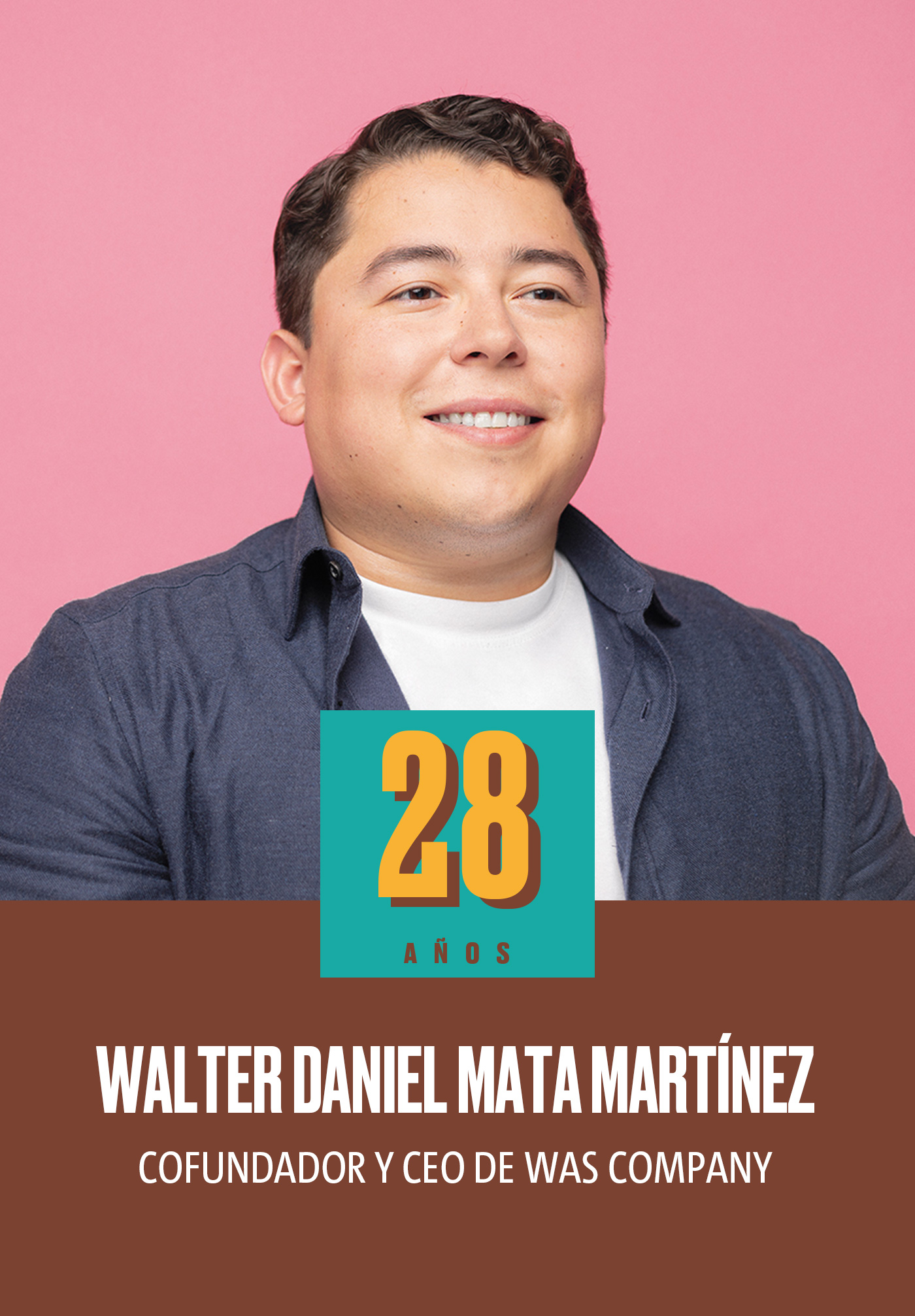 28

AÑOS

WALTER DANIEL MATA MARTÍNEZ

COFUNDADOR Y CEO DE WAS COMPANY